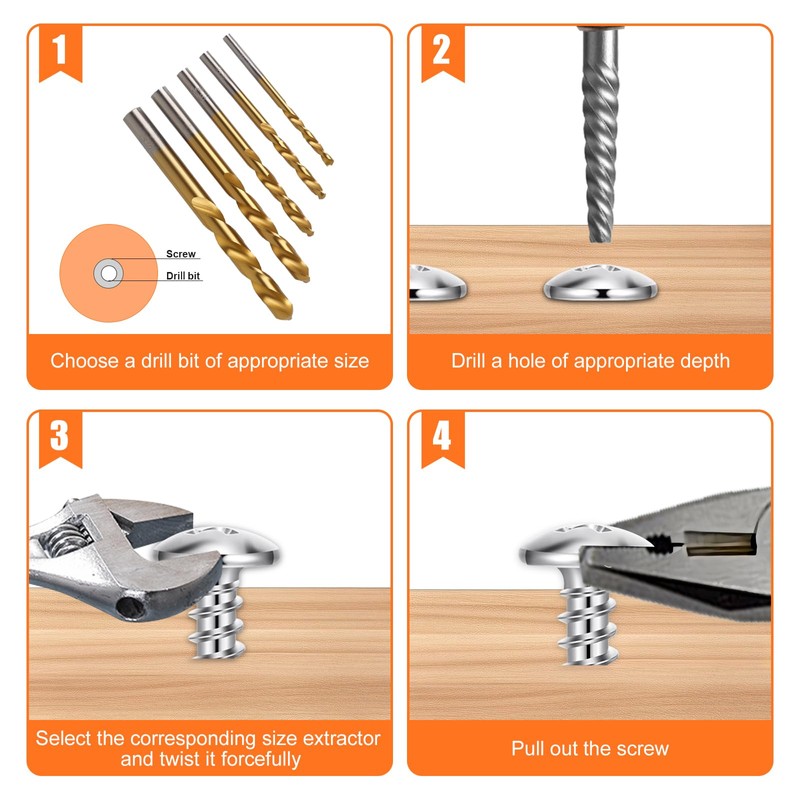 1

Screw

Drill bit

Choose a drill bit of appropriate size

2

Drill a hole of appropriate depth

3

Select the corresponding size extractor and twist it forcefully

4

Pull out the screw