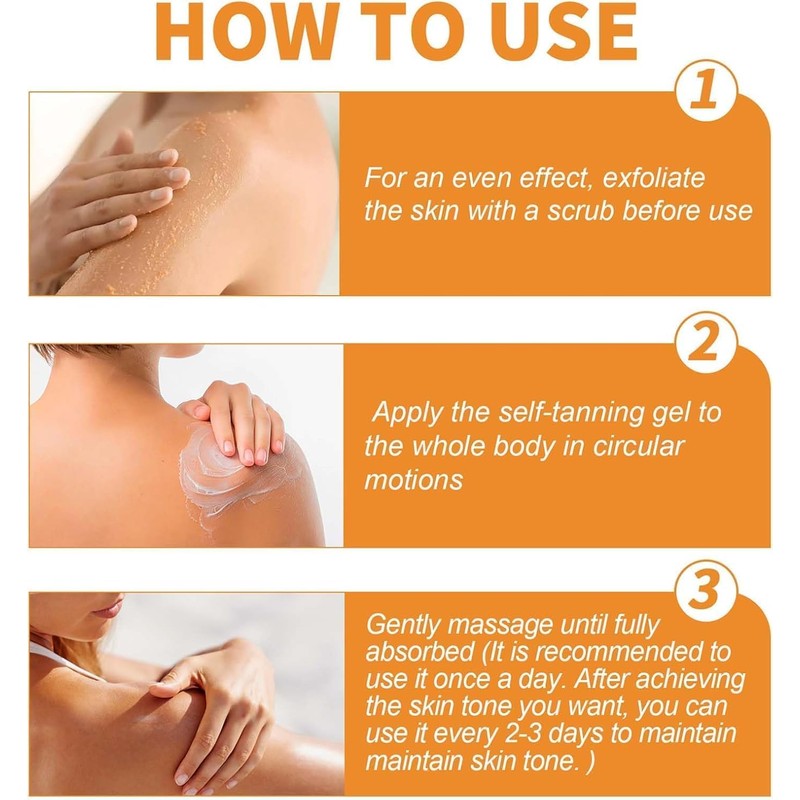 HOW TO USE

1

For an even effect, exfoliate the skin with a scrub before use

2

Apply the self-tanning gel to the whole body in circular motions

3

Gently massage until fully absorbed (It is recommended to use it once a day. After achieving the skin tone you want, you can use it every 2-3 days to maintain maintain skin tone. )