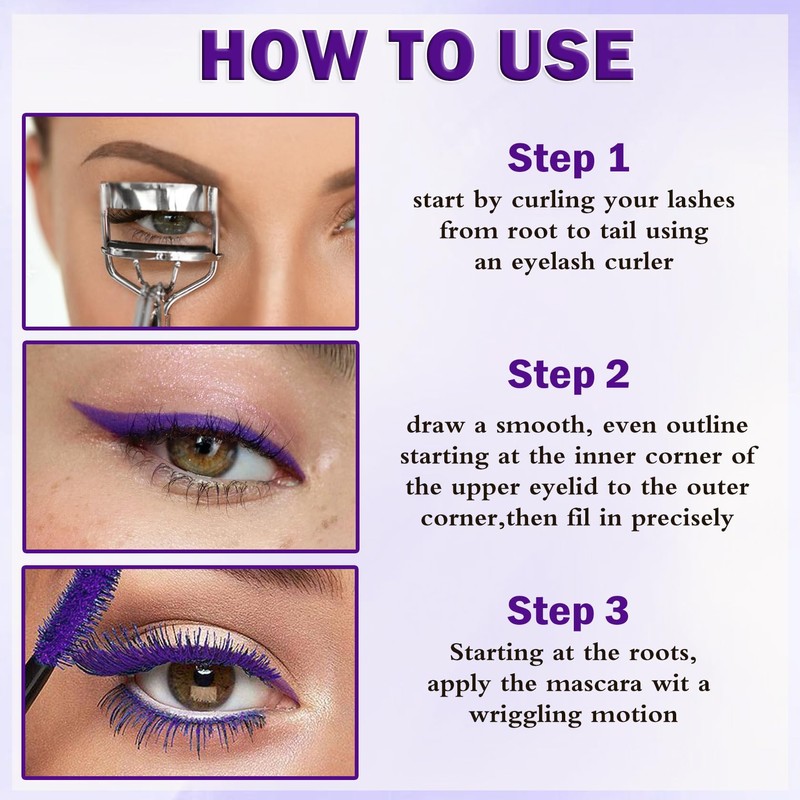 HOW TO USE

Step 1
start by curling your lashes from root to tail using an eyelash curler

Step 2
draw a smooth, even outline starting at the inner corner of the upper eyelid to the outer corner,then fil in precisely

Step 3
Starting at the roots, apply the mascara wit a wriggling motion