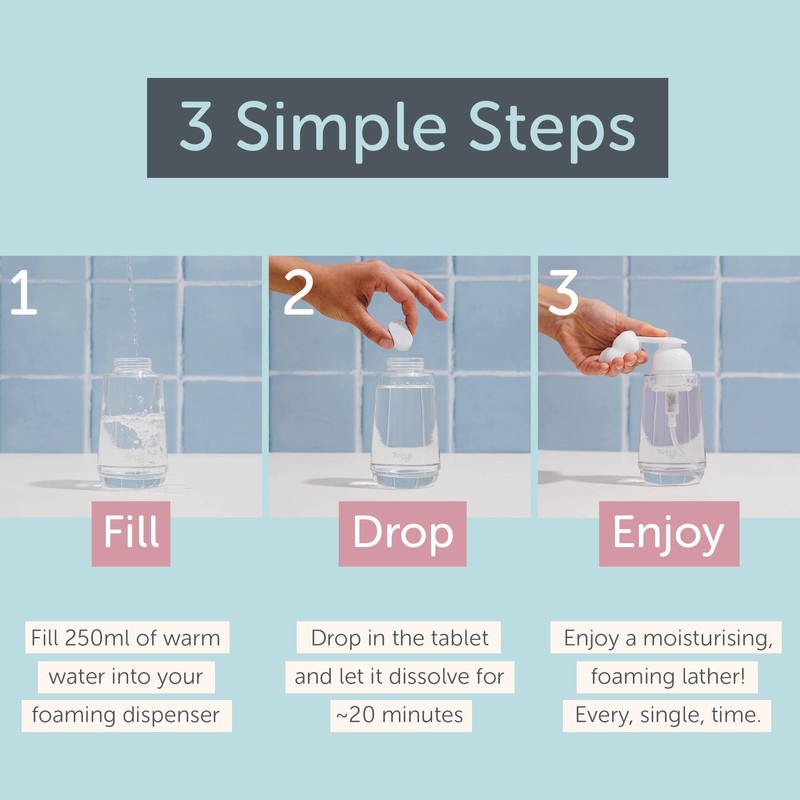 3 Simple Steps

1

Fill

Fill 250ml of warm water into your foaming dispenser

2

Drop

Drop in the tablet and let it dissolve for ~20 minutes

3

Enjoy

Enjoy a moisturising, foaming lather! Every, single, time.