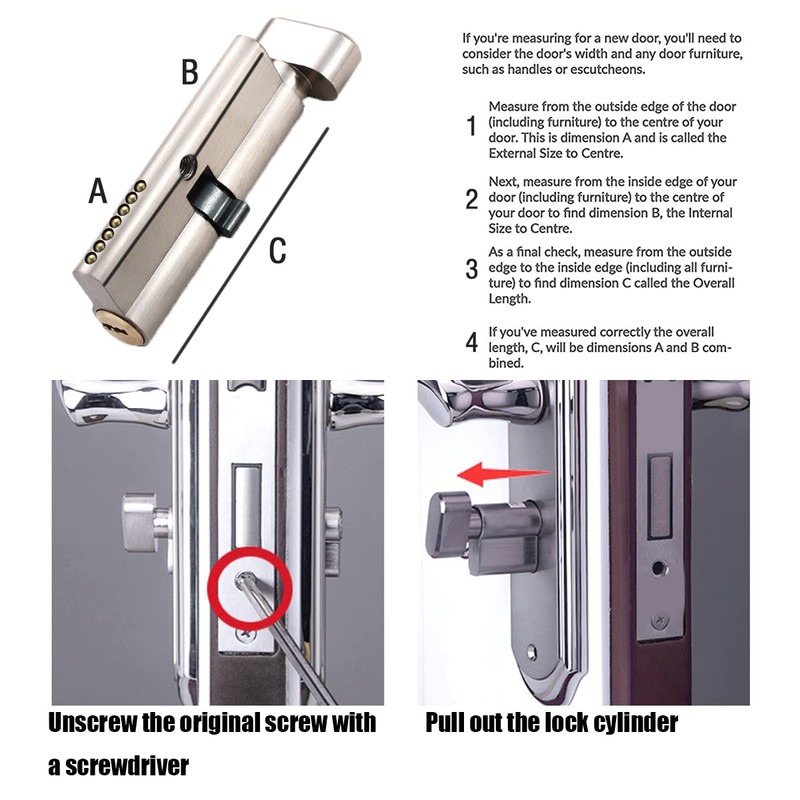 B

A

C

If you're measuring for a new door, you'll need to consider the door's width and any door furniture, such as handles or escutcheons.

1 Measure from the outside edge of the door (including furniture) to the centre of your door. This is dimension A and is called the External Size to Centre.

2 Next, measure from the inside edge of your door (including furniture) to the centre of your door to find dimension B, the Internal Size to Centre.

3 As a final check, measure from the outside edge to the inside edge (including all furniture) to find dimension C called the Overall Length.

4 If you've measured correctly the overall length, C, will be dimensions A and B combined.

Unscrew the original screw with a screwdriver

Pull out the lock cylinder