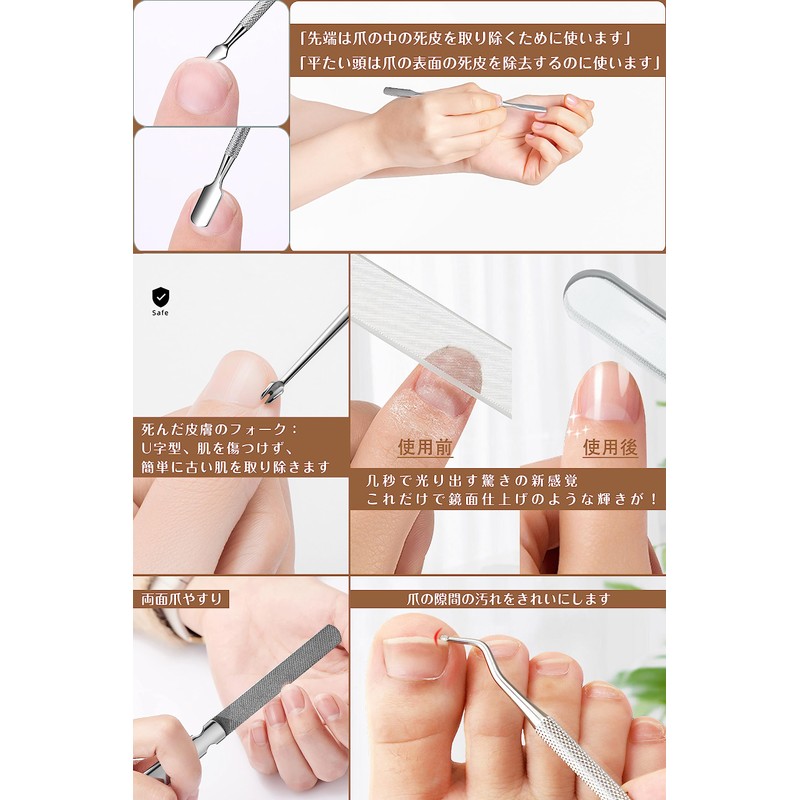 「先端は爪の中の死皮を取り除くために使います」
「平たい頭は爪の表面の死皮を除去するのに使います」

Safe

死んだ皮膚のフォーク：
U字型、肌を傷つけず、
簡単に古い肌を取り除きます

使用前

使用後

几秒で光り出す驚きの新感覚
これだけで鏡面仕上げのような輝きが！

両面爪やすり

爪の隙間の汚れをきれいにします