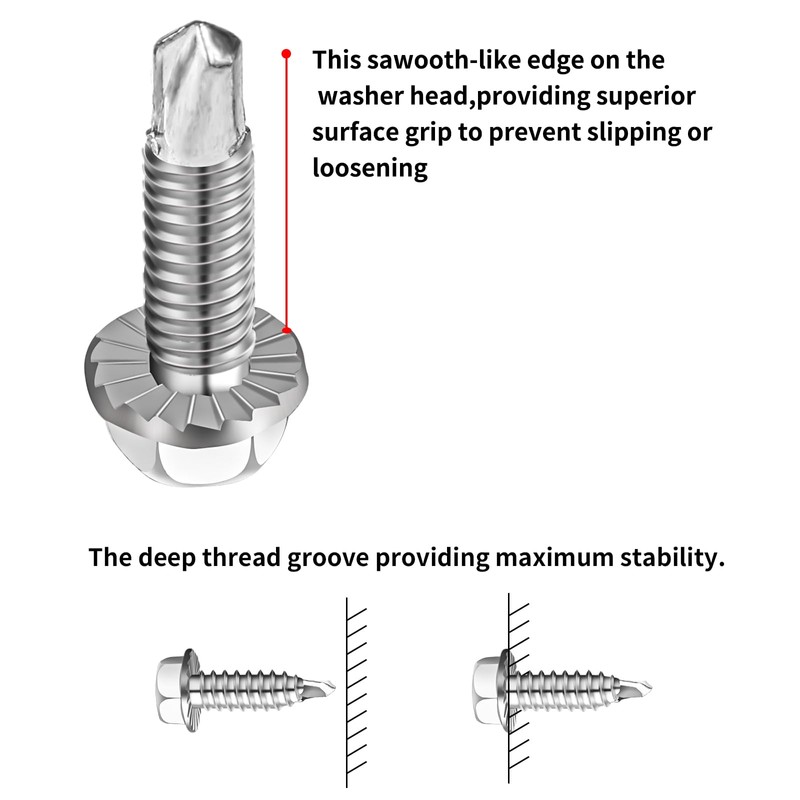 This sawooth-like edge on the washer head,providing superior surface grip to prevent slipping or loosening

The deep thread groove providing maximum stability.