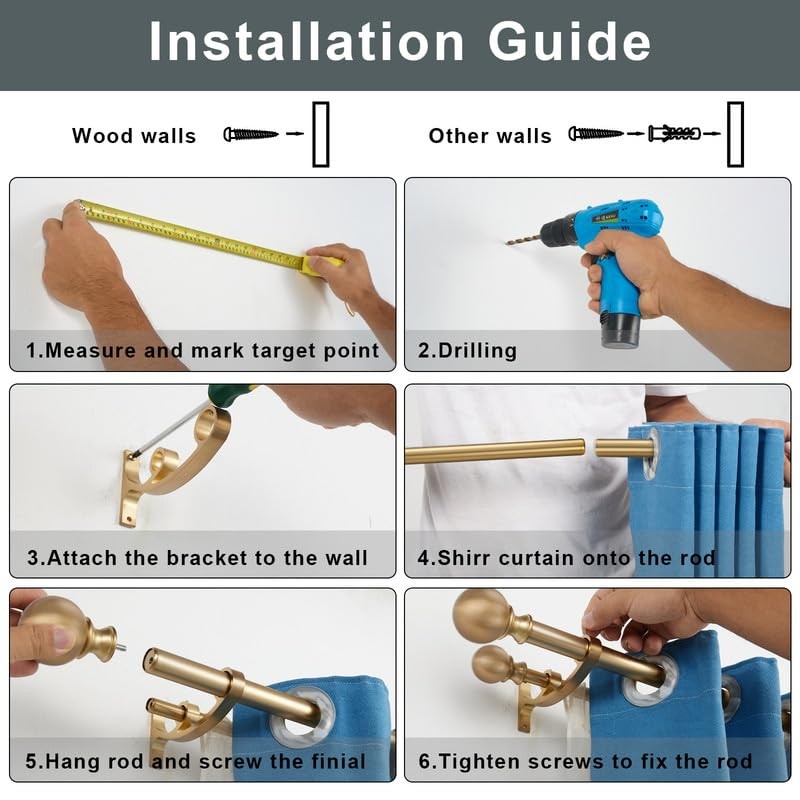 Installation Guide

Wood walls

Other walls

1.Measure and mark target point

2.Drilling

3.Attach the bracket to the wall

4.Shirr curtain onto the rod

5.Hang rod and screw the finial

6.Tighten screws to fix the rod