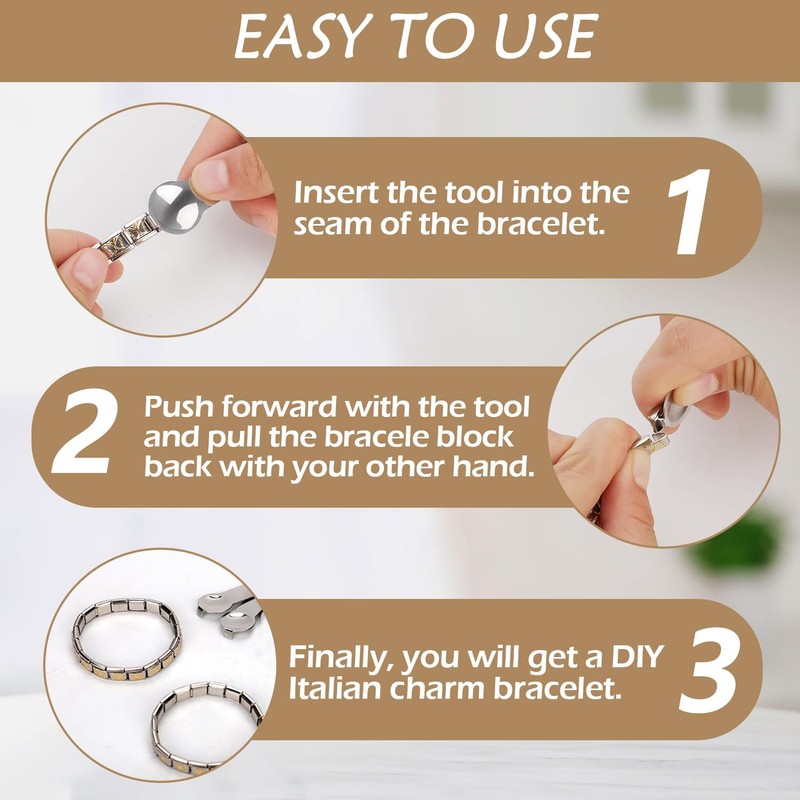 EASY TO USE

Insert the tool into the seam of the bracelet.

1

2

Push forward with the tool and pull the bracele block back with your other hand.

Finally, you will get a DIY Italian charm bracelet.

3