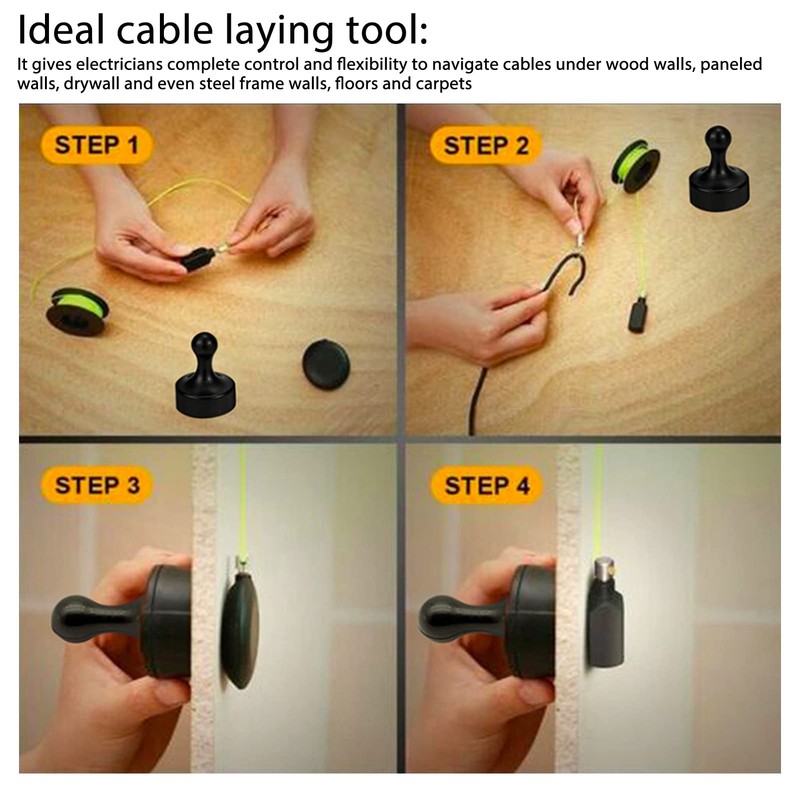 Ideal cable laying tool:
It gives electricians complete control and flexibility to navigate cables under wood walls, paneled walls, drywall and even steel frame walls, floors and carpets

STEP 1

STEP 2

STEP 3

STEP 4