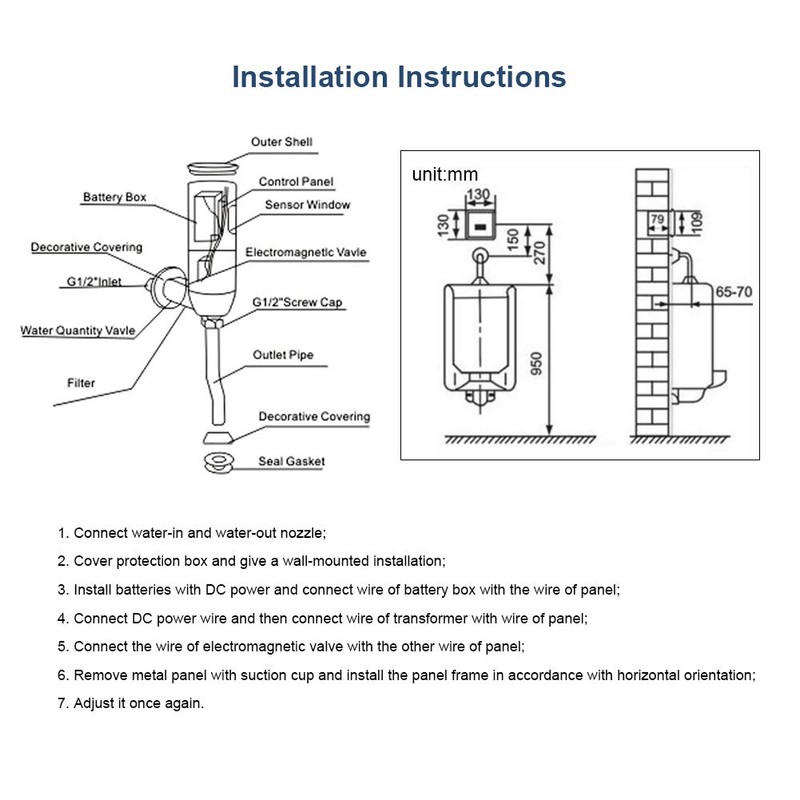 Installation Instructions

Outer Shell
Control Panel
Battery Box
Sensor Window
Decorative Covering
Electromagnetic Vavle
G1/2"Inlet
G1/2"Screw Cap
Water Quantity Vavle
Outlet Pipe
Filter
Decorative Covering
Seal Gasket

unit:mm
130
130
150
270
950
79
109
65-70

1. Connect water-in and water-out nozzle;
2. Cover protection box and give a wall-mounted installation;
3. Install batteries with DC power and connect wire of battery box with the wire of panel;
4. Connect DC power wire and then connect wire of transformer with wire of panel;
5. Connect the wire of electromagnetic valve with the other wire of panel;
6. Remove metal panel with suction cup and install the panel frame in accordance with horizontal orientation;
7. Adjust it once again.