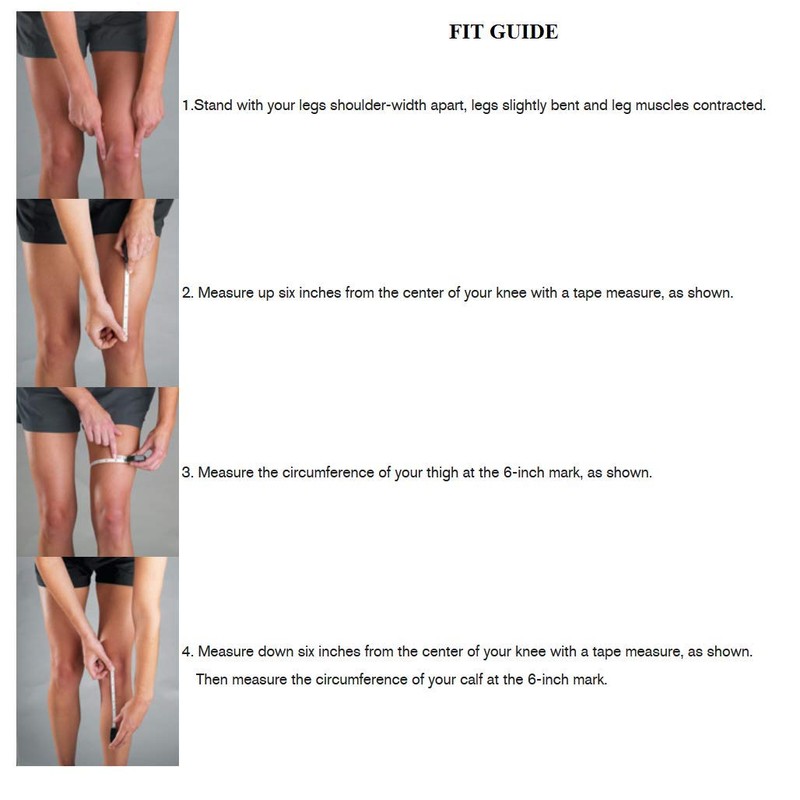 FIT GUIDE

1.Stand with your legs shoulder-width apart, legs slightly bent and leg muscles contracted.

2. Measure up six inches from the center of your knee with a tape measure, as shown.

3. Measure the circumference of your thigh at the 6-inch mark, as shown.

4. Measure down six inches from the center of your knee with a tape measure, as shown. Then measure the circumference of your calf at the 6-inch mark.