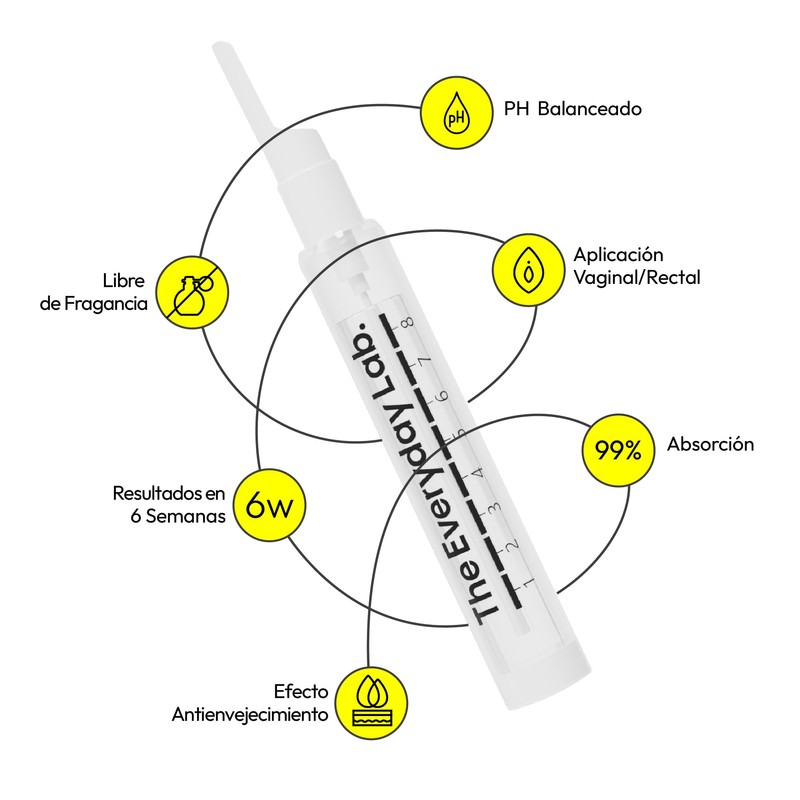 pH

PH Balanceado

Libre de Fragancia

Aplicación Vaginal/Rectal

The Everyday Lab.

8
7
6
5
4
3
2
1

99%

Absorción

Resultados en 6 Semanas

6w

Efecto Antienvejecimiento