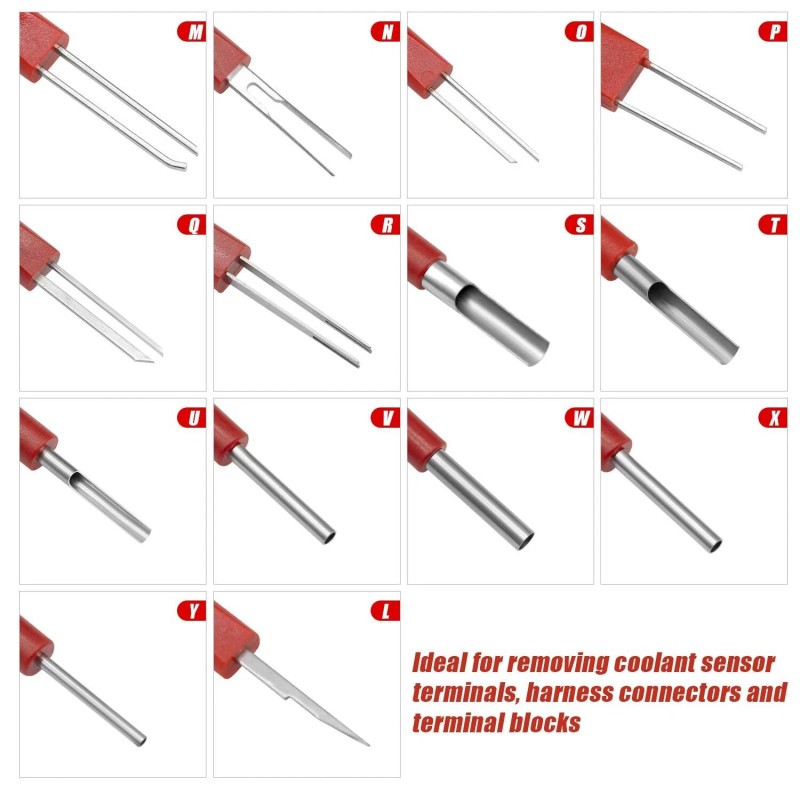 M

N

O

P

Q

R

S

T

U

V

W

X

Y

L

Ideal for removing coolant sensor terminals, harness connectors and terminal blocks