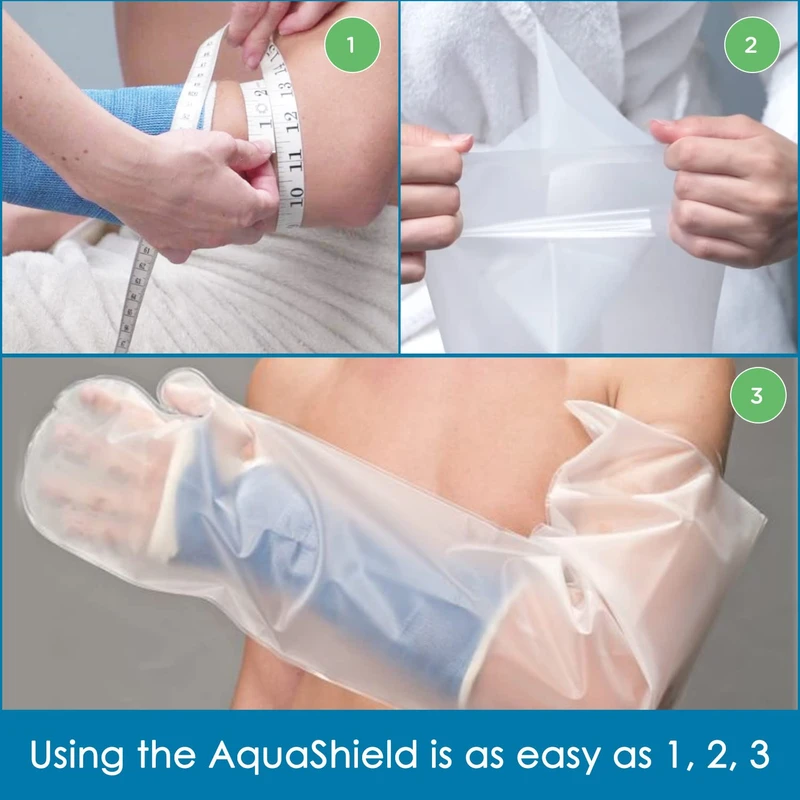 1

2

3

Using the AquaShield is as easy as 1, 2, 3