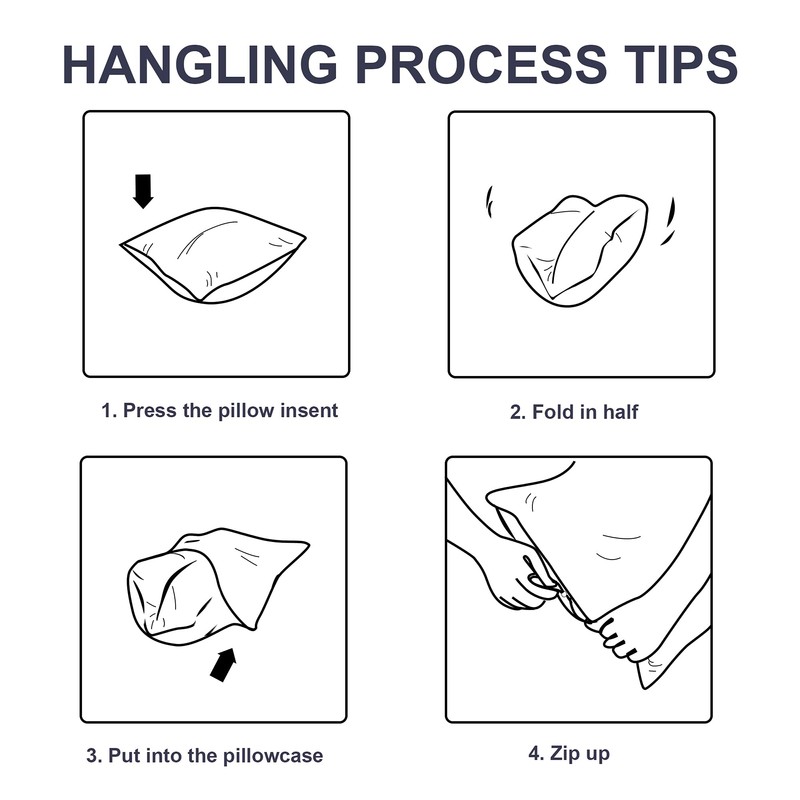 HANGLING PROCESS TIPS

1. Press the pillow insent

2. Fold in half

3. Put into the pillowcase

4. Zip up