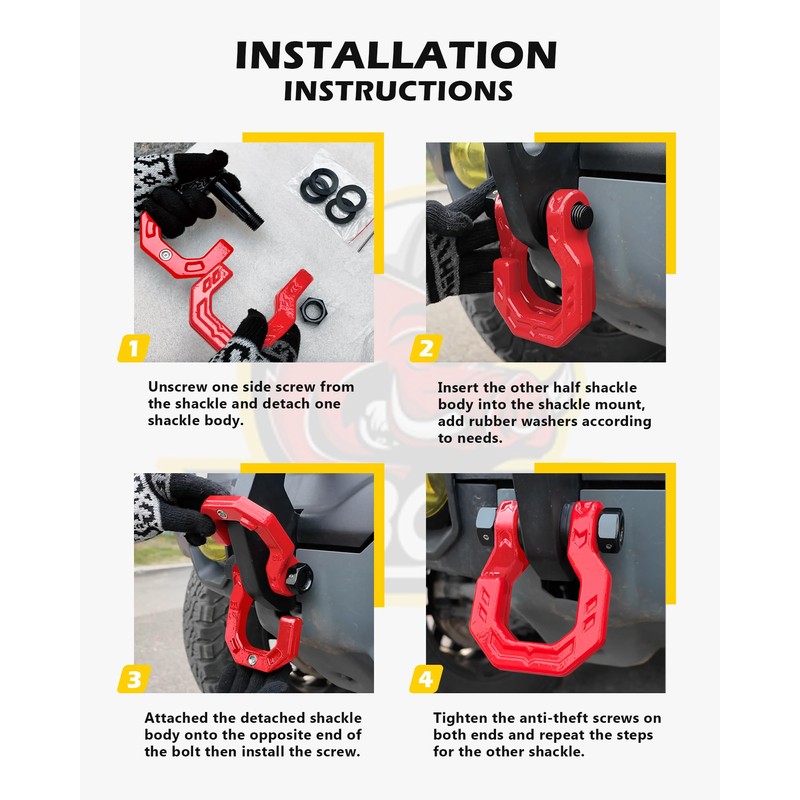 INSTALLATION
INSTRUCTIONS

1

Unscrew one side screw from the shackle and detach one shackle body.

2

Insert the other half shackle body into the shackle mount, add rubber washers according to needs.

3

Attached the detached shackle body onto the opposite end of the bolt then install the screw.

4

Tighten the anti-theft screws on both ends and repeat the steps for the other shackle.