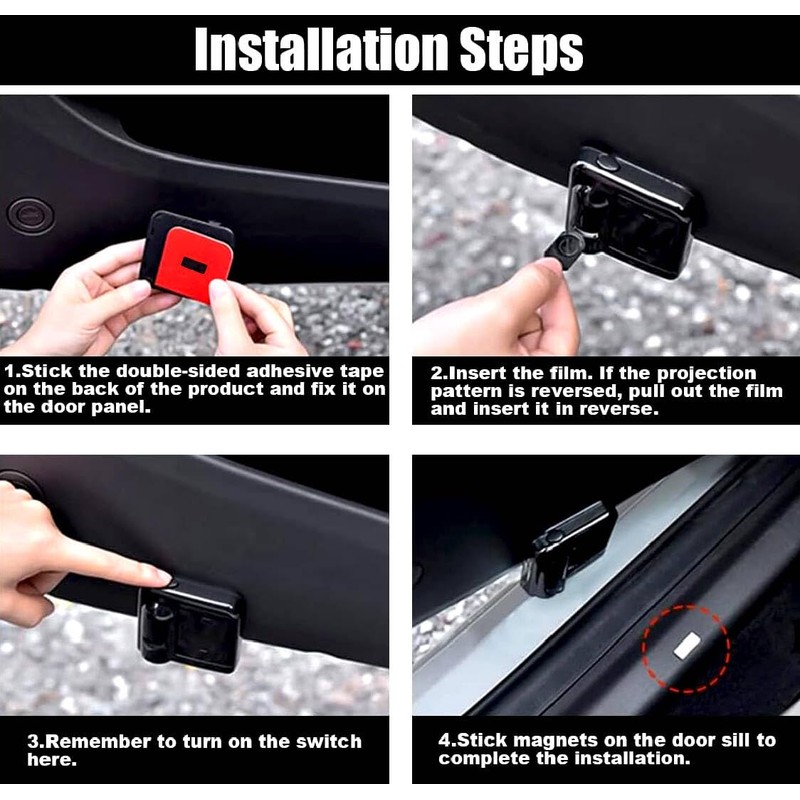 Installation Steps

1.Stick the double-sided adhesive tape on the back of the product and fix it on the door panel.

2.Insert the film. If the projection pattern is reversed, pull out the film and insert it in reverse.

3.Remember to turn on the switch here.

4.Stick magnets on the door sill to complete the installation.