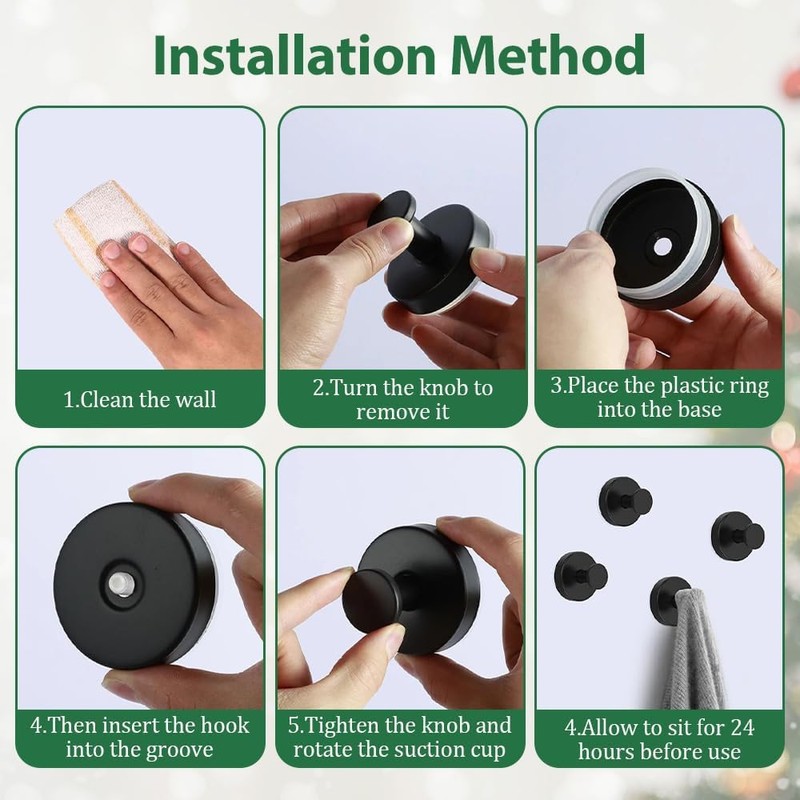 Installation Method

1.Clean the wall

2.Turn the knob to remove it

3.Place the plastic ring into the base

4.Then insert the hook into the groove

5.Tighten the knob and rotate the suction cup

4.Allow to sit for 24 hours before use