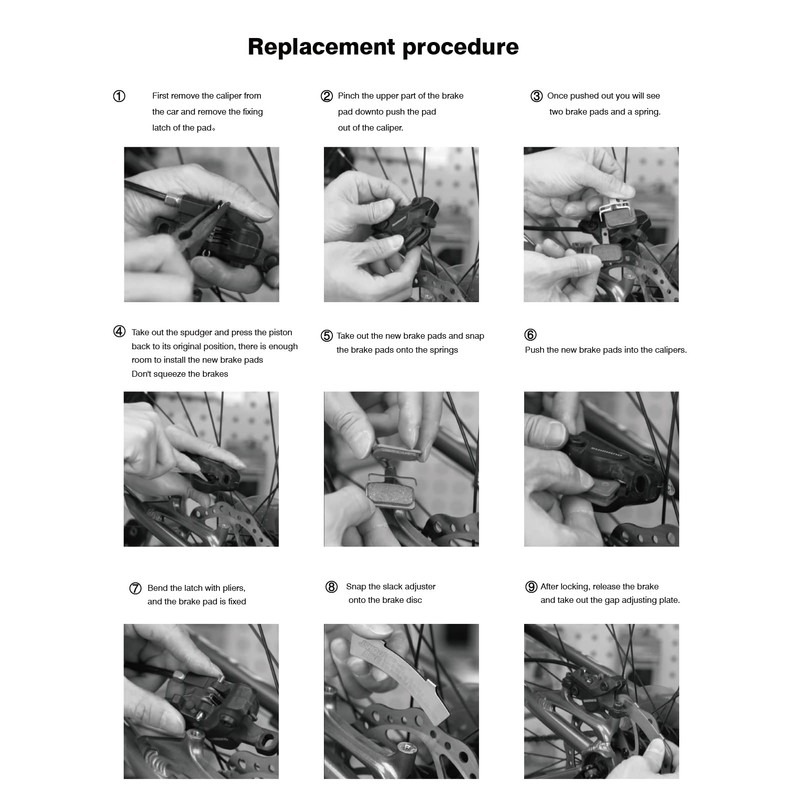 Replacement procedure

① First remove the caliper from the car and remove the fixing latch of the pad。

② Pinch the upper part of the brake pad downto push the pad out of the caliper.

③ Once pushed out you will see two brake pads and a spring.

④ Take out the spudger and press the piston back to its original position, there is enough room to install the new brake pads Don't squeeze the brakes

⑤ Take out the new brake pads and snap the brake pads onto the springs

⑥ Push the new brake pads into the calipers.

⑦ Bend the latch with pliers, and the brake pad is fixed

⑧ Snap the slack adjuster onto the brake disc

⑨ After locking, release the brake and take out the gap adjusting plate.