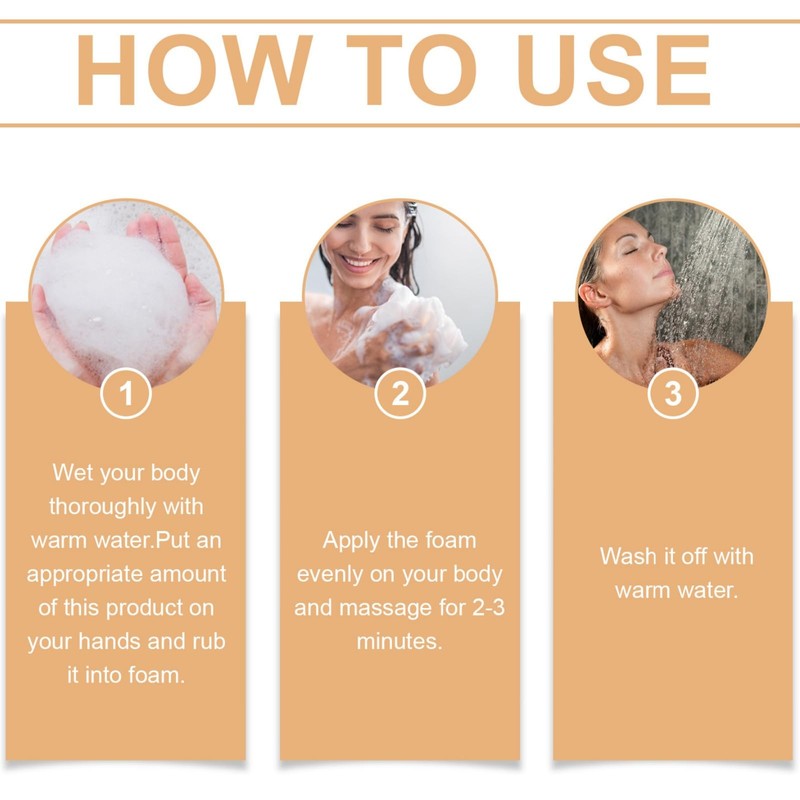 HOW TO USE

1

Wet your body thoroughly with warm water.Put an appropriate amount of this product on your hands and rub it into foam.

2

Apply the foam evenly on your body and massage for 2-3 minutes.

3

Wash it off with warm water.