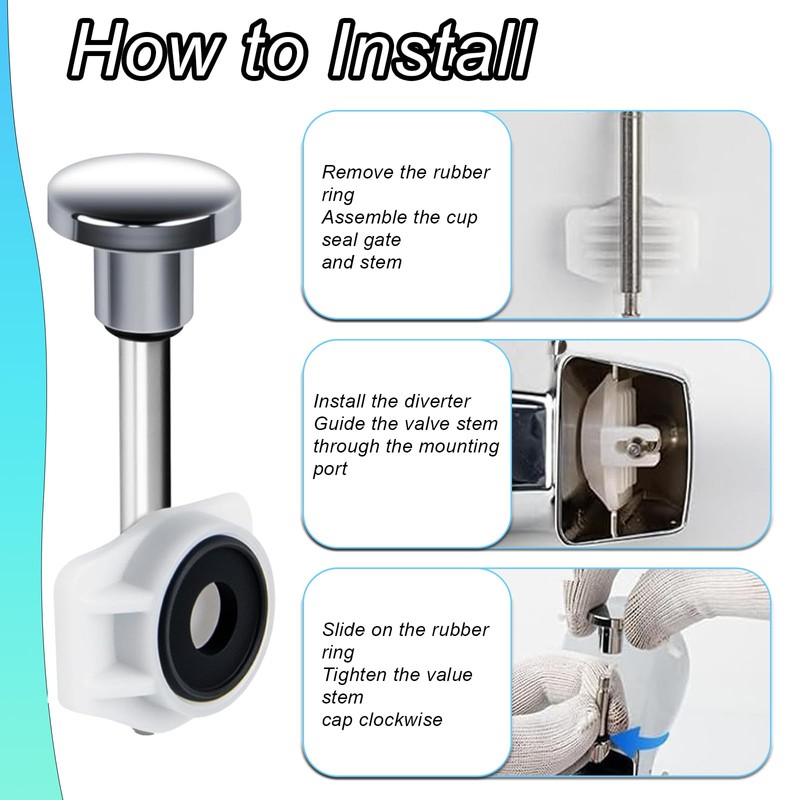 How to Install

Remove the rubber ring
Assemble the cup seal gate
and stem

Install the diverter
Guide the valve stem through the mounting port

Slide on the rubber ring
Tighten the value stem
cap clockwise