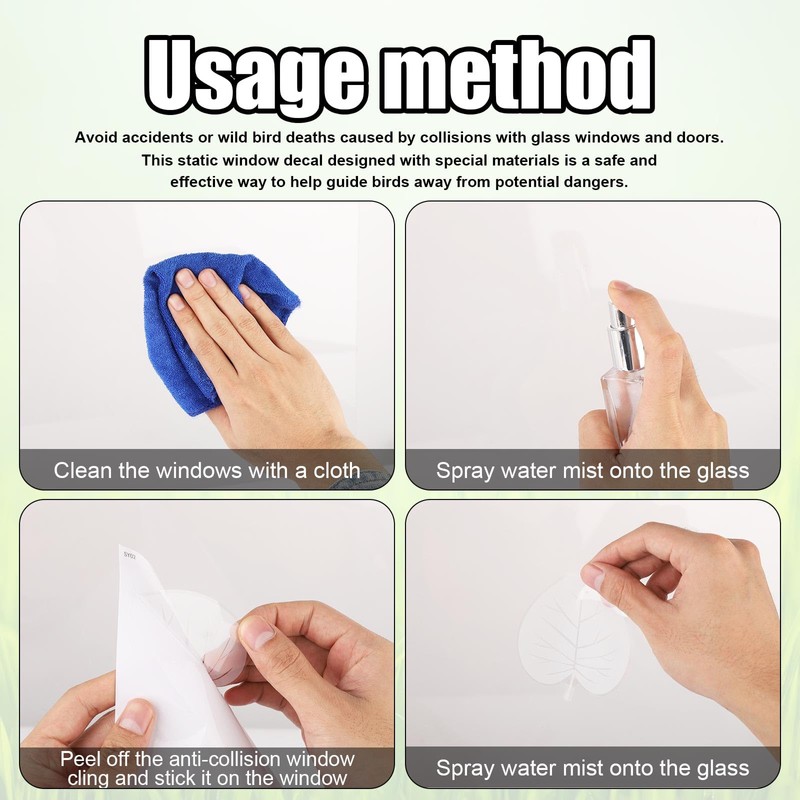 Usage method

Avoid accidents or wild bird deaths caused by collisions with glass windows and doors. This static window decal designed with special materials is a safe and effective way to help guide birds away from potential dangers.

Clean the windows with a cloth

Spray water mist onto the glass

SY02

Peel off the anti-collision window cling and stick it on the window

Spray water mist onto the glass