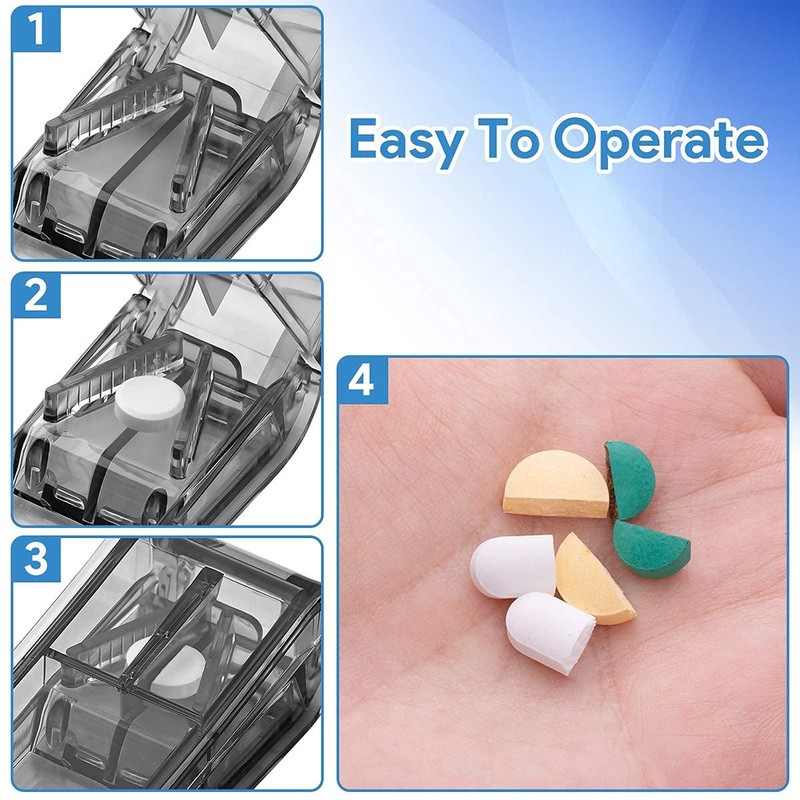 1

Easy To Operate

2

3

4