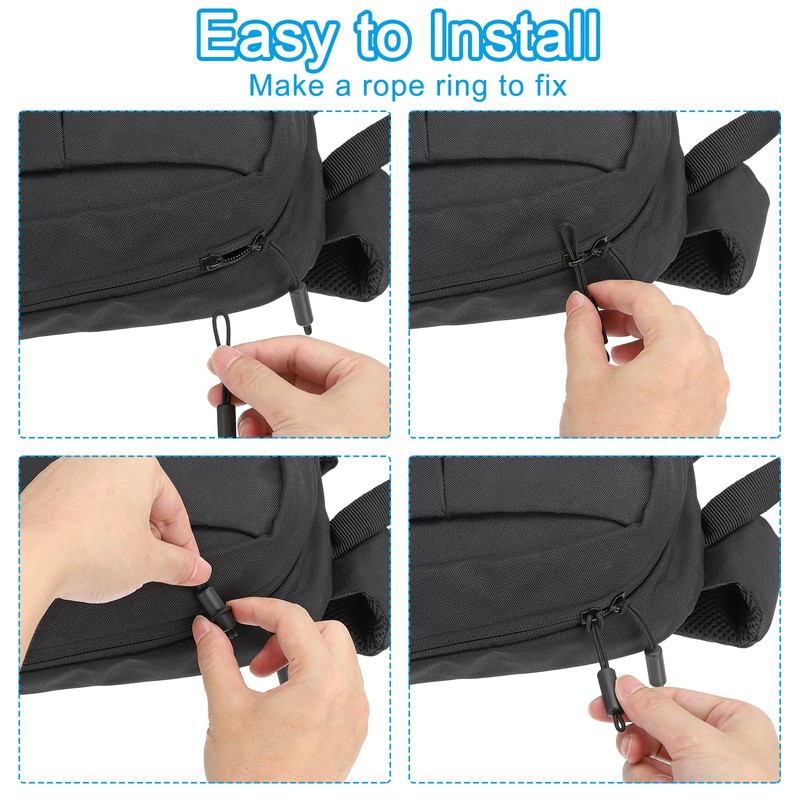 Easy to Install
Make a rope ring to fix