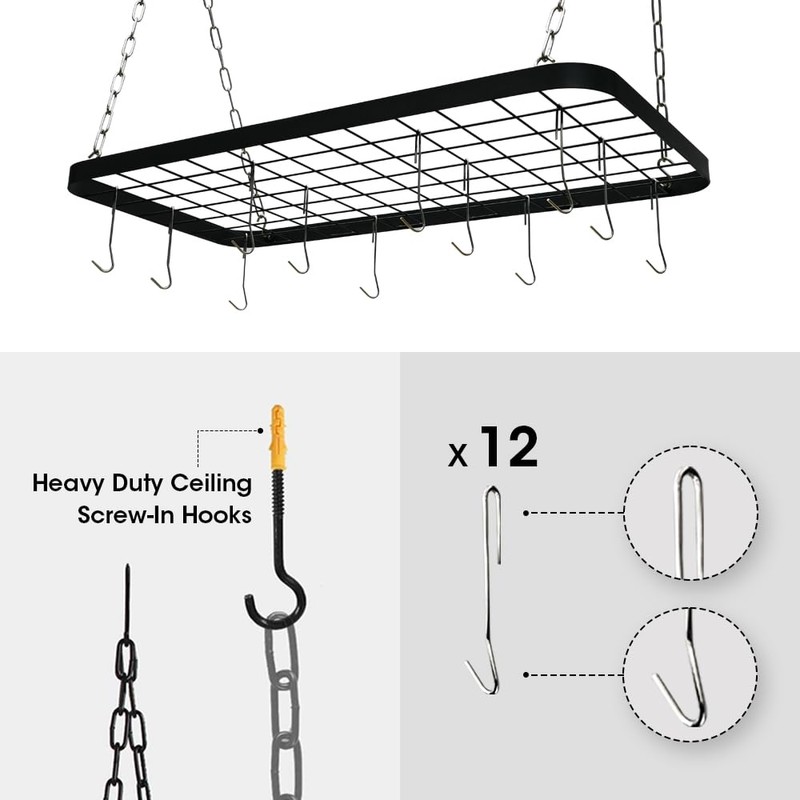 Heavy Duty Ceiling Screw-In Hooks

x 12