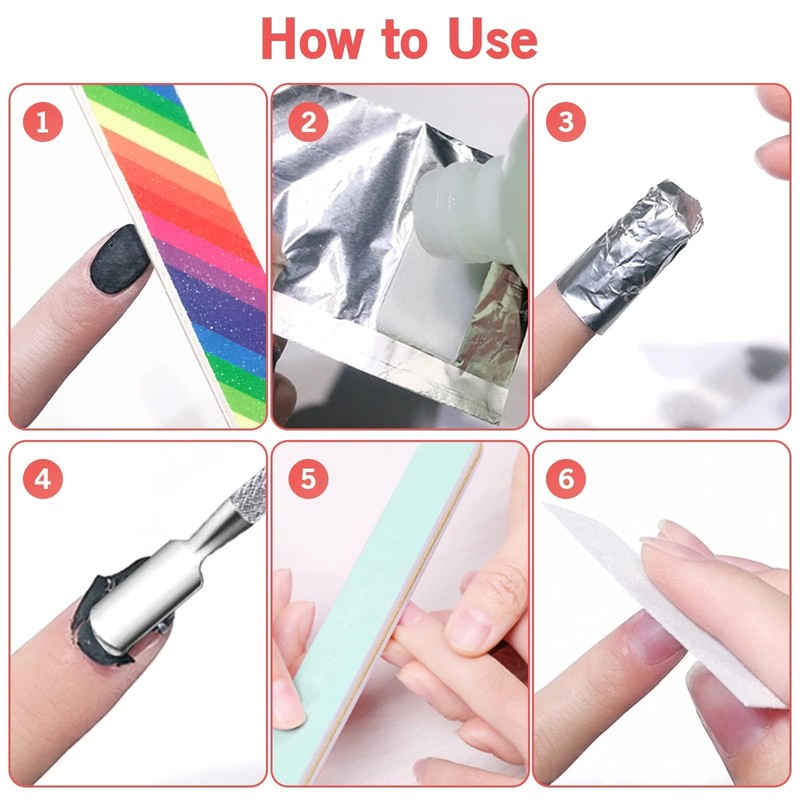 How to Use

1

2

3

4

5

6