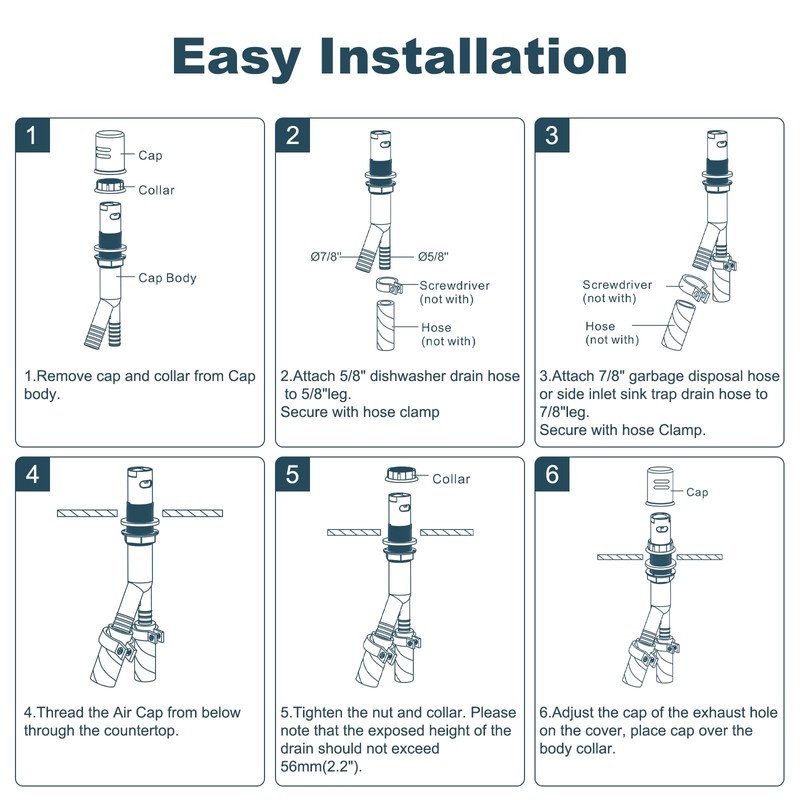 Easy Installation

1

Cap

Collar

Cap Body

1.Remove cap and collar from Cap body.

2

Ø7/8"

Ø5/8"

Screwdriver (not with)

Hose (not with)

2.Attach 5/8" dishwasher drain hose to 5/8"leg.
Secure with hose clamp

3

Screwdriver (not with)

Hose (not with)

3.Attach 7/8" garbage disposal hose or side inlet sink trap drain hose to 7/8"leg.
Secure with hose Clamp.

4

4.Thread the Air Cap from below through the countertop.

5

Collar

5.Tighten the nut and collar. Please note that the exposed height of the drain should not exceed 56mm(2.2").

6

Cap

6.Adjust the cap of the exhaust hole on the cover, place cap over the body collar.