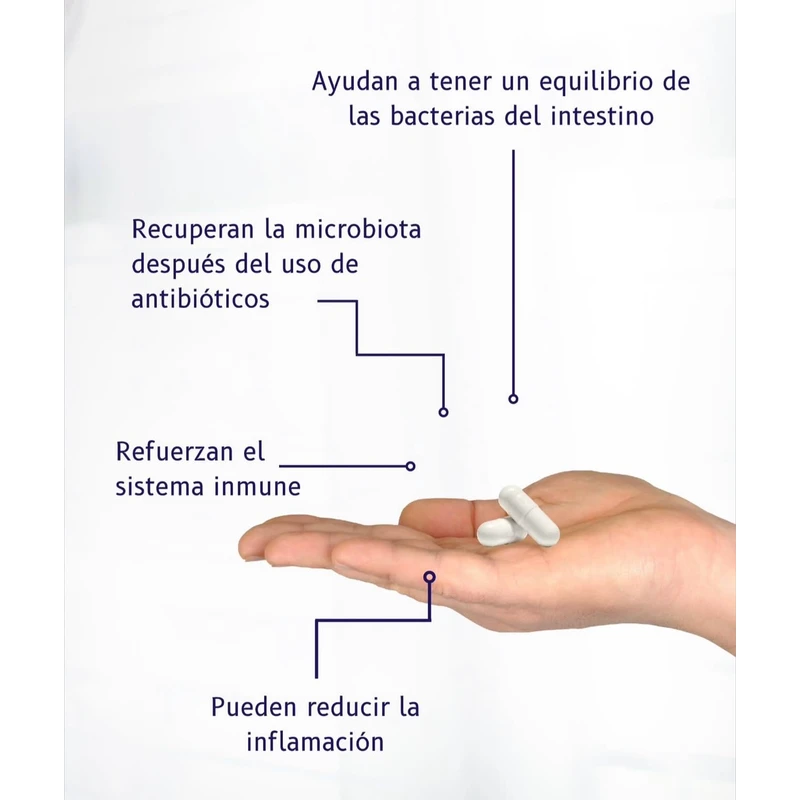 Ayudan a tener un equilibrio de las bacterias del intestino

Recuperan la microbiota después del uso de antibióticos

Refuerzan el sistema inmune

Pueden reducir la inflamación