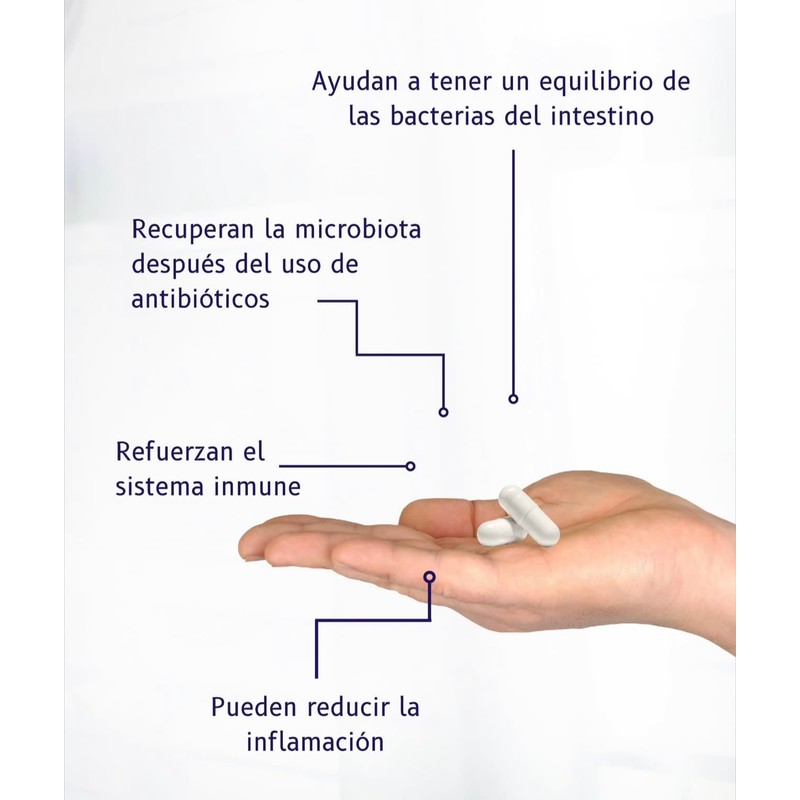 Ayudan a tener un equilibrio de las bacterias del intestino

Recuperan la microbiota después del uso de antibióticos

Refuerzan el sistema inmune

Pueden reducir la inflamación