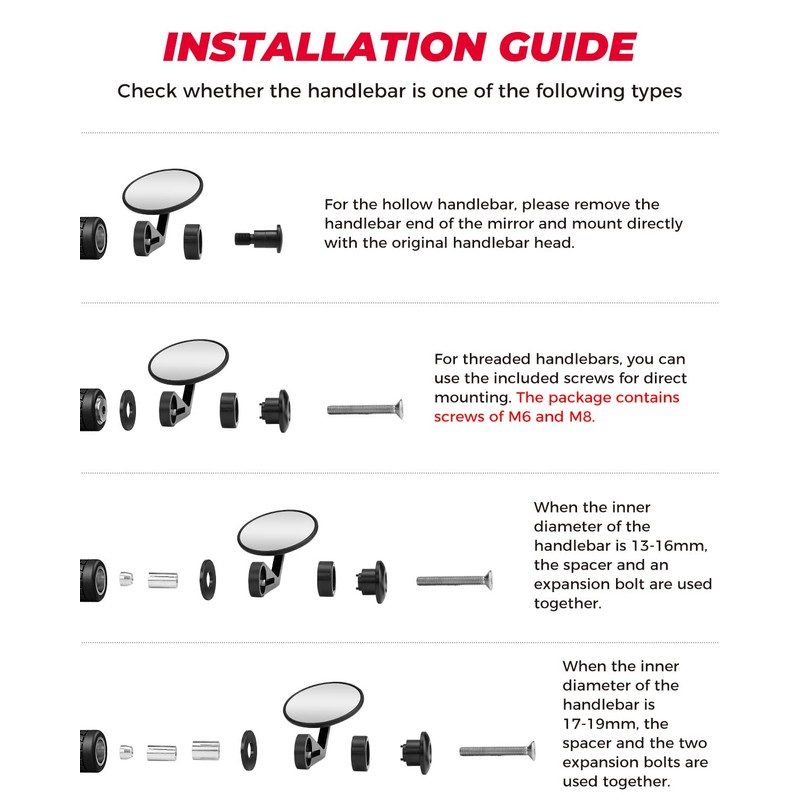 INSTALLATION GUIDE

Check whether the handlebar is one of the following types

For the hollow handlebar, please remove the handlebar end of the mirror and mount directly with the original handlebar head.

For threaded handlebars, you can use the included screws for direct mounting. The package contains screws of M6 and M8.

When the inner diameter of the handlebar is 13-16mm, the spacer and an expansion bolt are used together.

When the inner diameter of the handlebar is 17-19mm, the spacer and the two expansion bolts are used together.