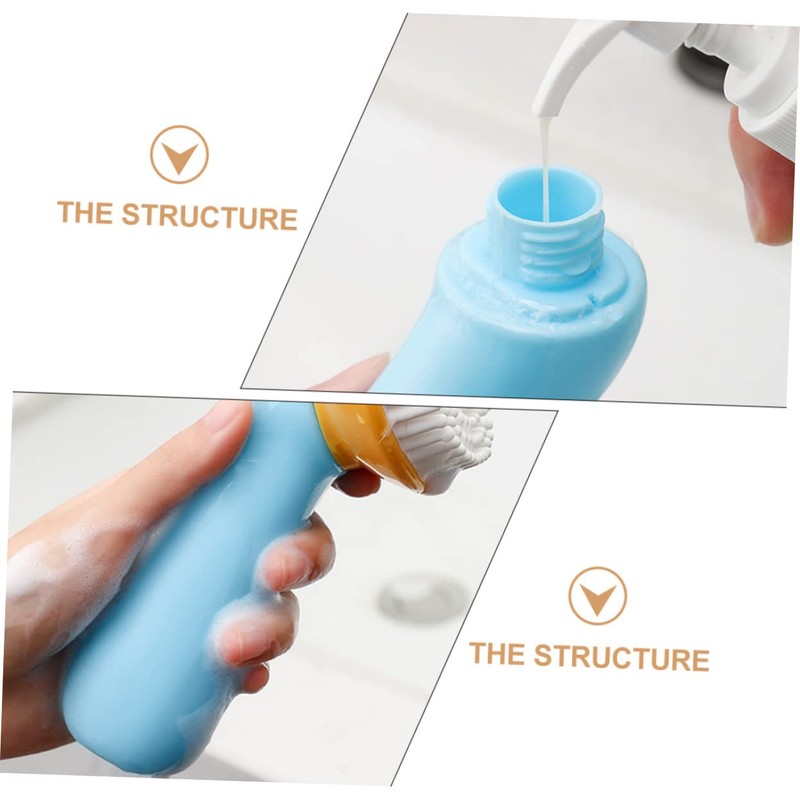 THE STRUCTURE

THE STRUCTURE