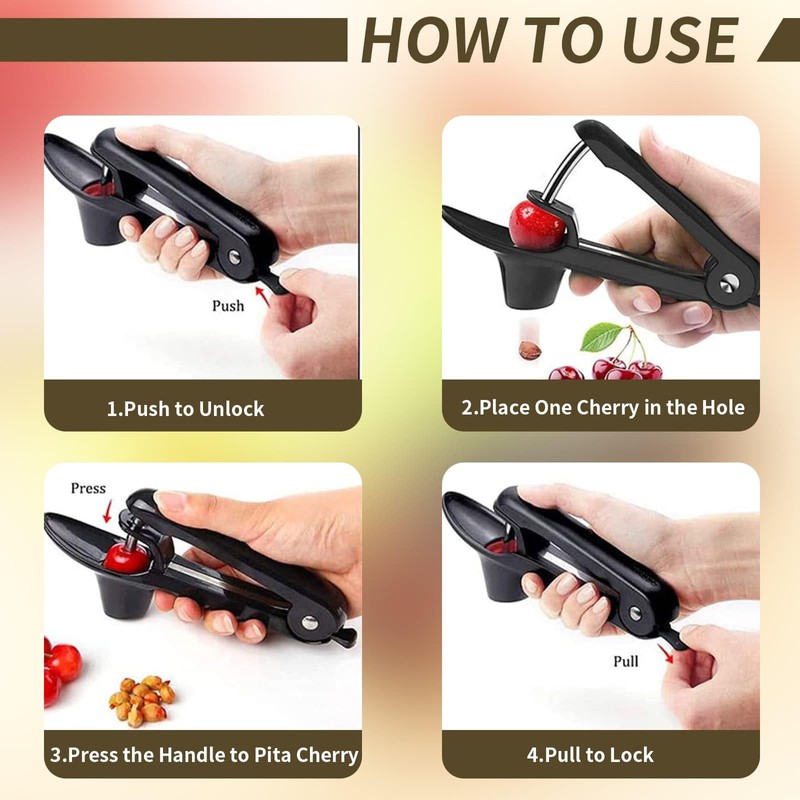 HOW TO USE

Push

1.Push to Unlock

2.Place One Cherry in the Hole

Press

3.Press the Handle to Pita Cherry

Pull

4.Pull to Lock