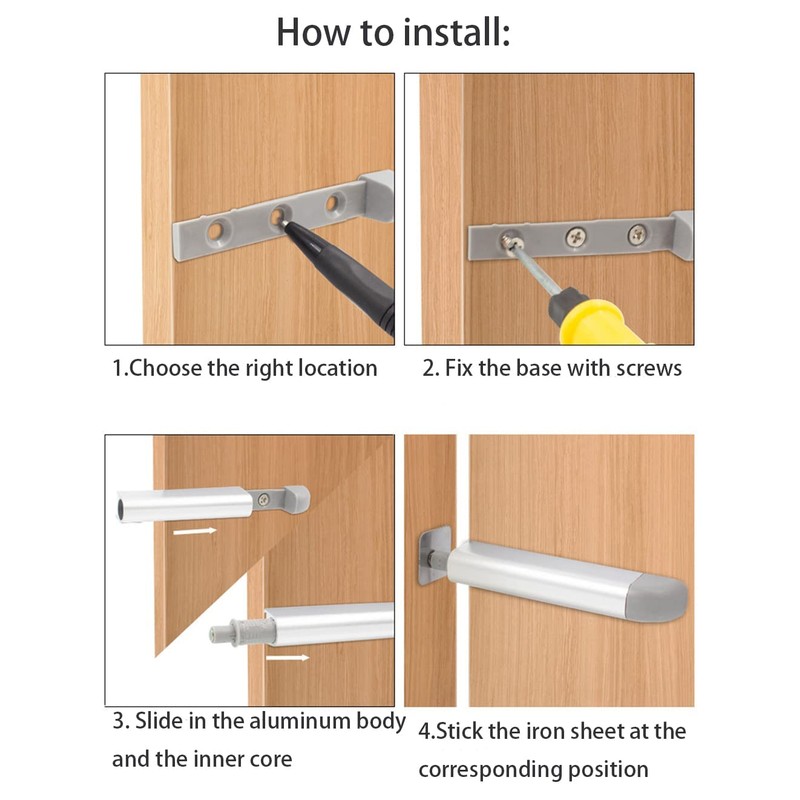 How to install:

1.Choose the right location

2. Fix the base with screws

3. Slide in the aluminum body and the inner core

4.Stick the iron sheet at the corresponding position