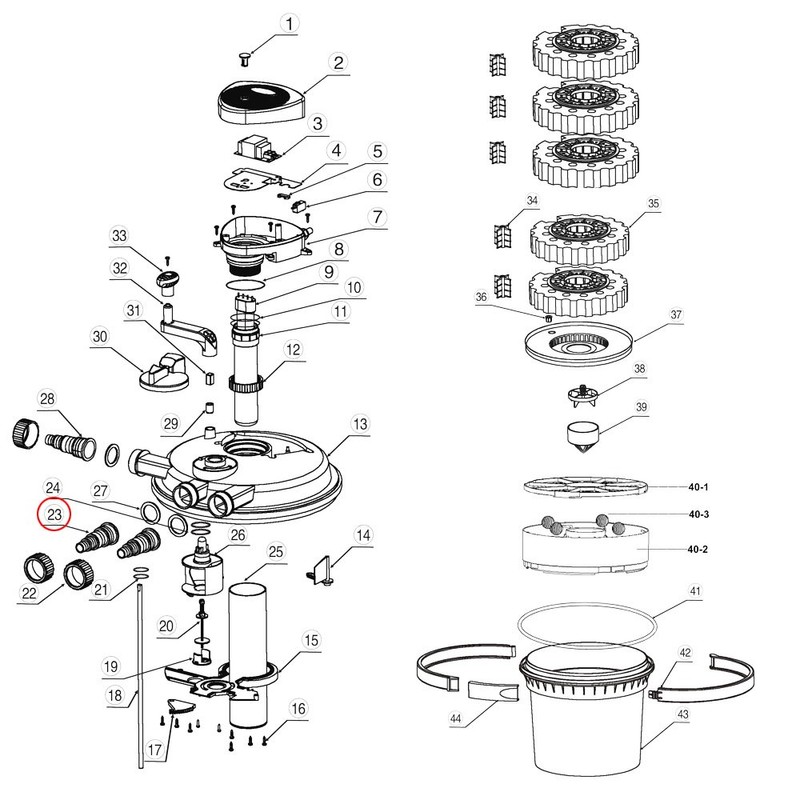 1
2
3
4
5
6
7
8
9
10
11
12
13
14
15
16
17
18
19
20
21
22
23
24
25
26
27
28
29
30
31
32
33
34
35
36
37
38
39
40-1
40-3
40-2
41
42
43
44