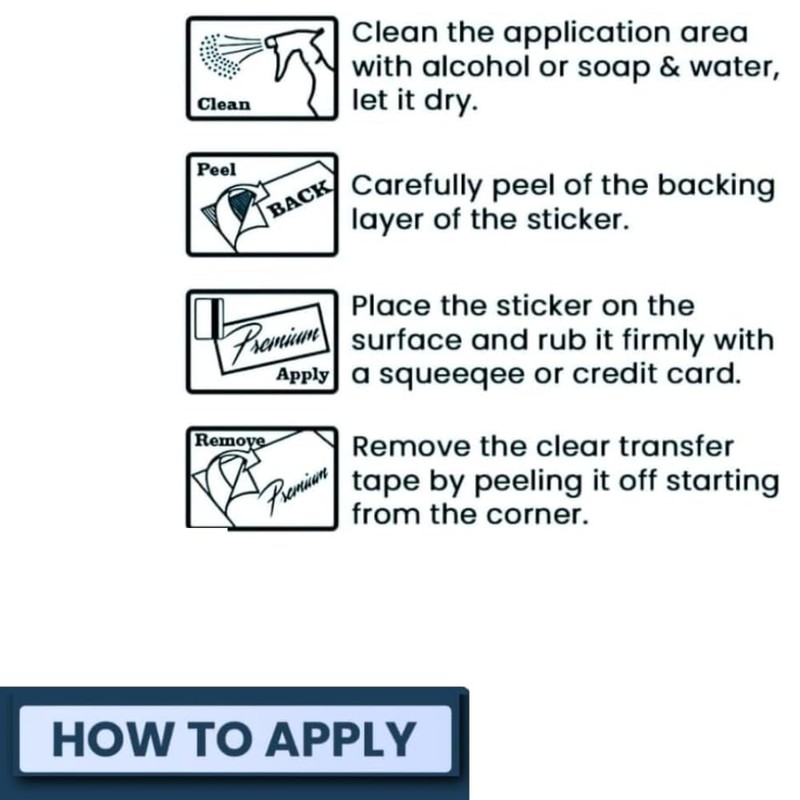 Clean

Clean the application area with alcohol or soap & water, let it dry.

Peel

BACK

Carefully peel of the backing layer of the sticker.

Premium

Apply

Place the sticker on the surface and rub it firmly with a squeeqee or credit card.

Remove

Premium

Remove the clear transfer tape by peeling it off starting from the corner.

HOW TO APPLY