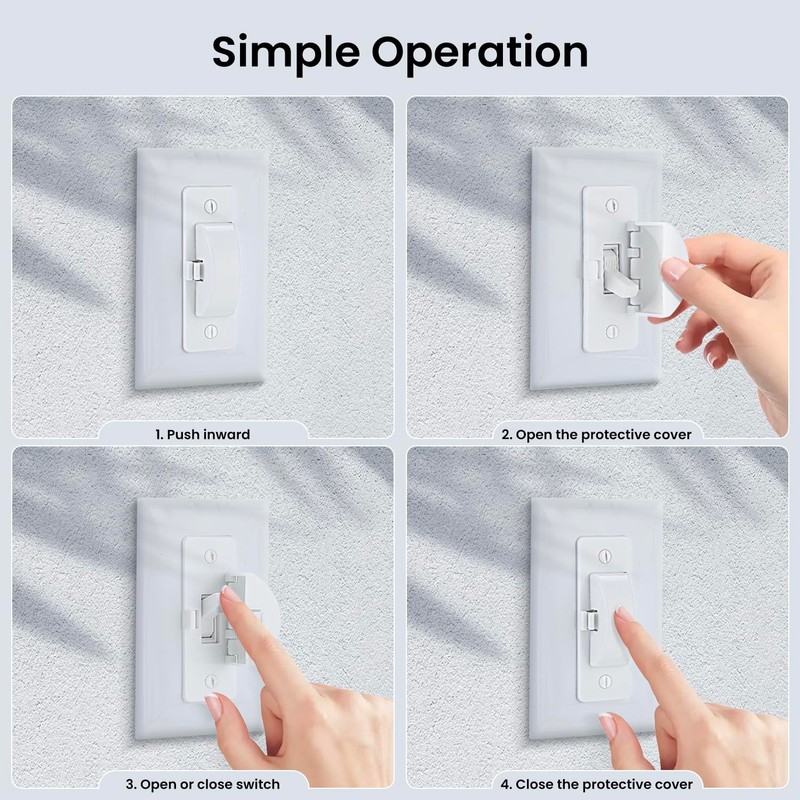 Simple Operation

1. Push inward

2. Open the protective cover

3. Open or close switch

4. Close the protective cover