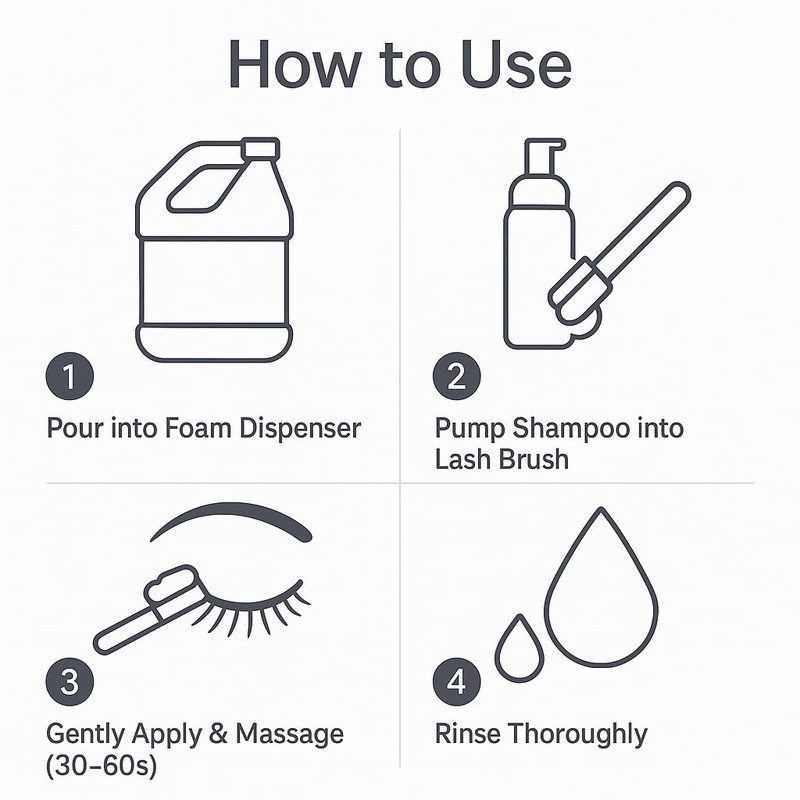 How to Use

1

Pour into Foam Dispenser

2

Pump Shampoo into Lash Brush

3

Gently Apply & Massage (30–60s)

4

Rinse Thoroughly