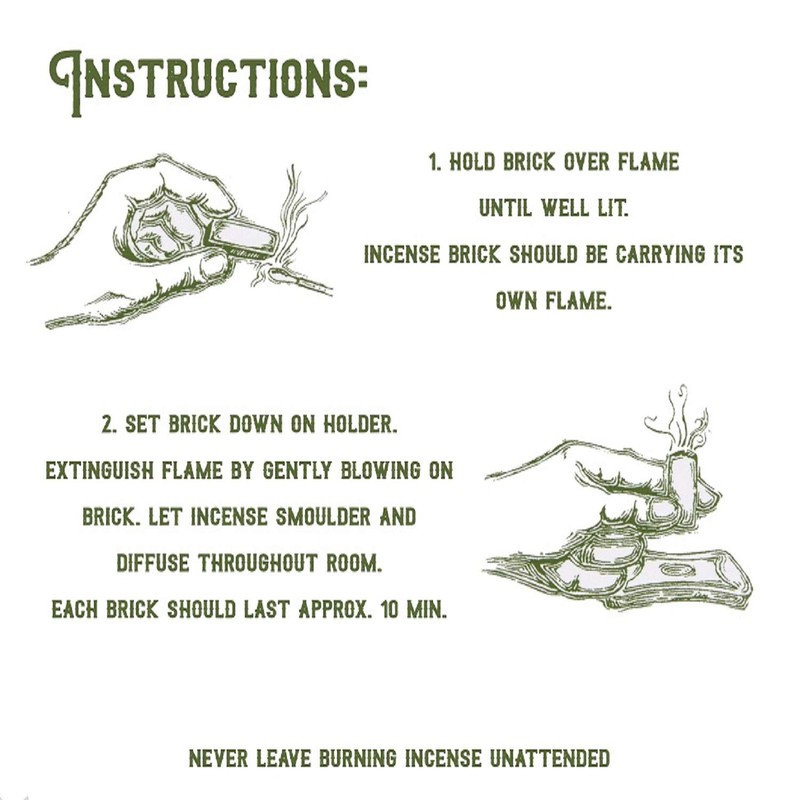 INSTRUCTIONS:

1. HOLD BRICK OVER FLAME UNTIL WELL LIT. INCENSE BRICK SHOULD BE CARRYING ITS OWN FLAME.

2. SET BRICK DOWN ON HOLDER. EXTINGUISH FLAME BY GENTLY BLOWING ON BRICK. LET INCENSE SMOULDER AND DIFFUSE THROUGHOUT ROOM. EACH BRICK SHOULD LAST APPROX. 10 MIN.

NEVER LEAVE BURNING INCENSE UNATTENDED