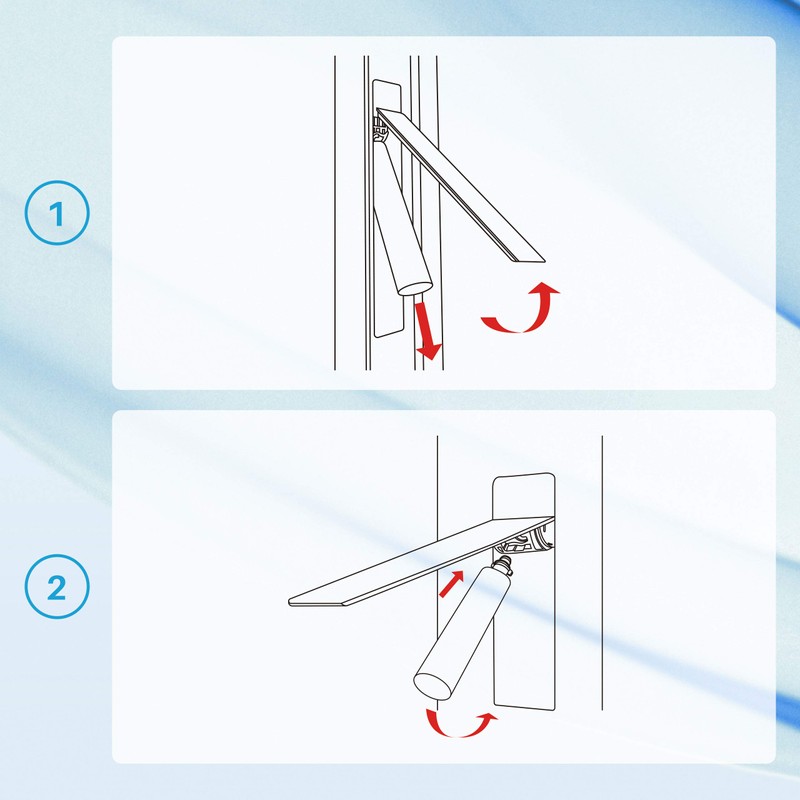 1

2