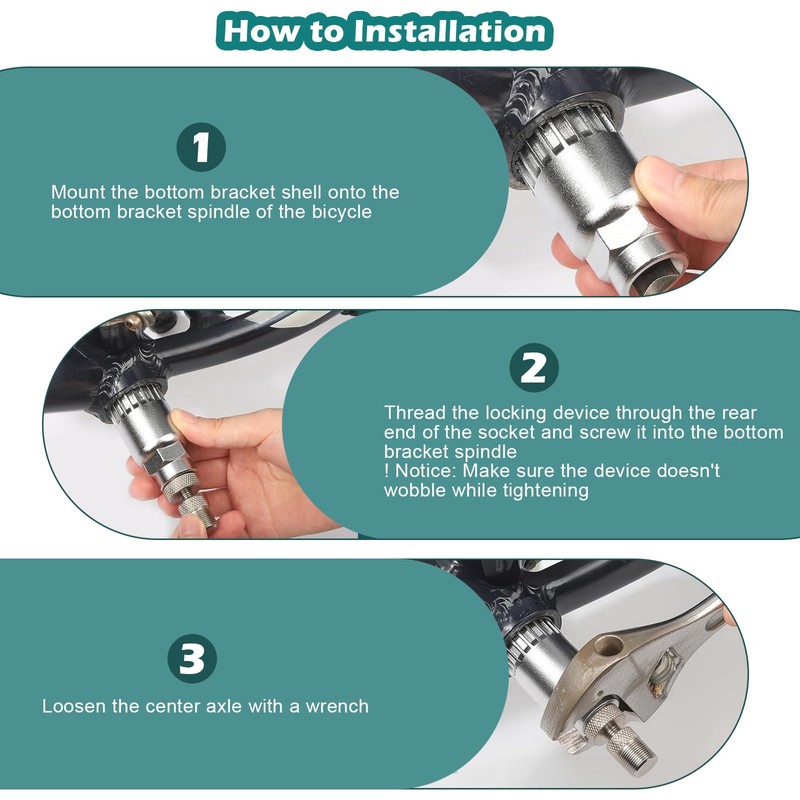 How to Installation

1

Mount the bottom bracket shell onto the bottom bracket spindle of the bicycle

2

Thread the locking device through the rear end of the socket and screw it into the bottom bracket spindle
! Notice: Make sure the device doesn't wobble while tightening

3

Loosen the center axle with a wrench