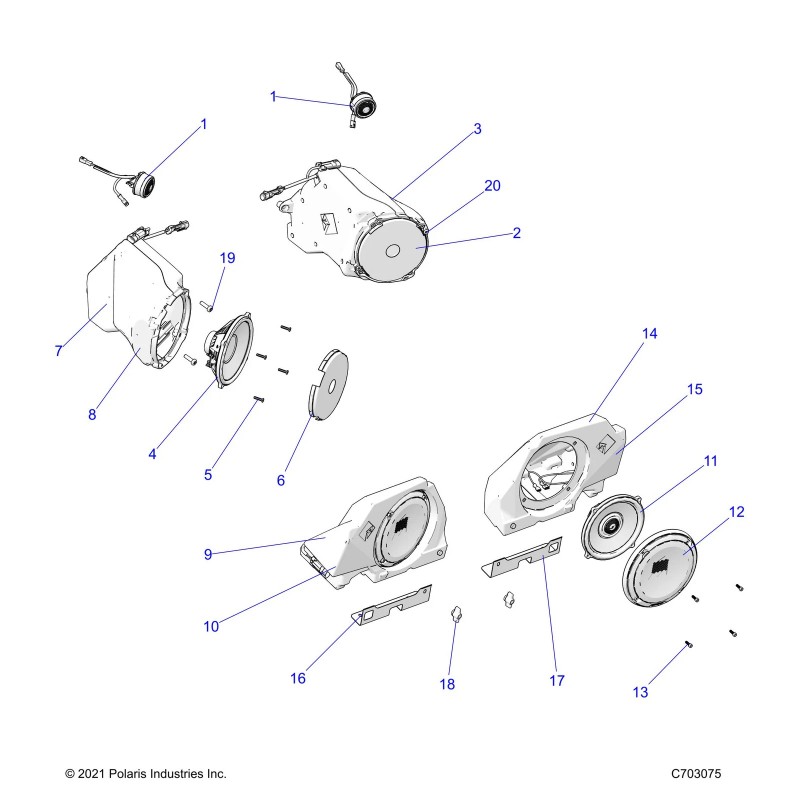 1
1
3
20
2
19
7
8
4
5
6
14
15
11
12
9
10
16
18
17
13

© 2021 Polaris Industries Inc.

C703075