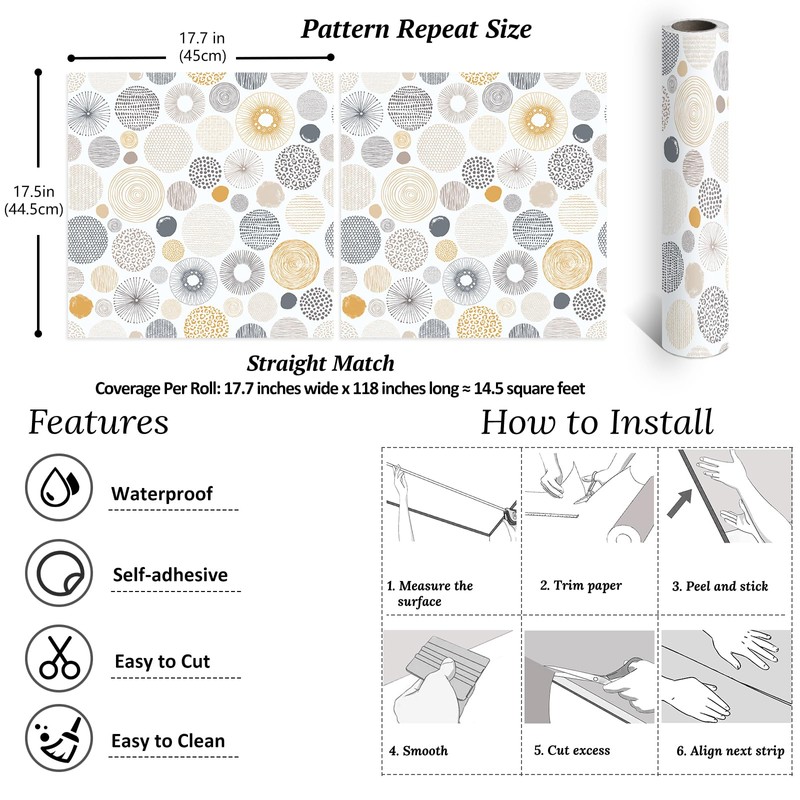 Pattern Repeat Size

17.7 in
(45cm)

17.5in
(44.5cm)

Straight Match
Coverage Per Roll: 17.7 inches wide x 118 inches long ≈ 14.5 square feet

Features

Waterproof

Self-adhesive

Easy to Cut

Easy to Clean

How to Install

1. Measure the surface

2. Trim paper

3. Peel and stick

4. Smooth

5. Cut excess

6. Align next strip