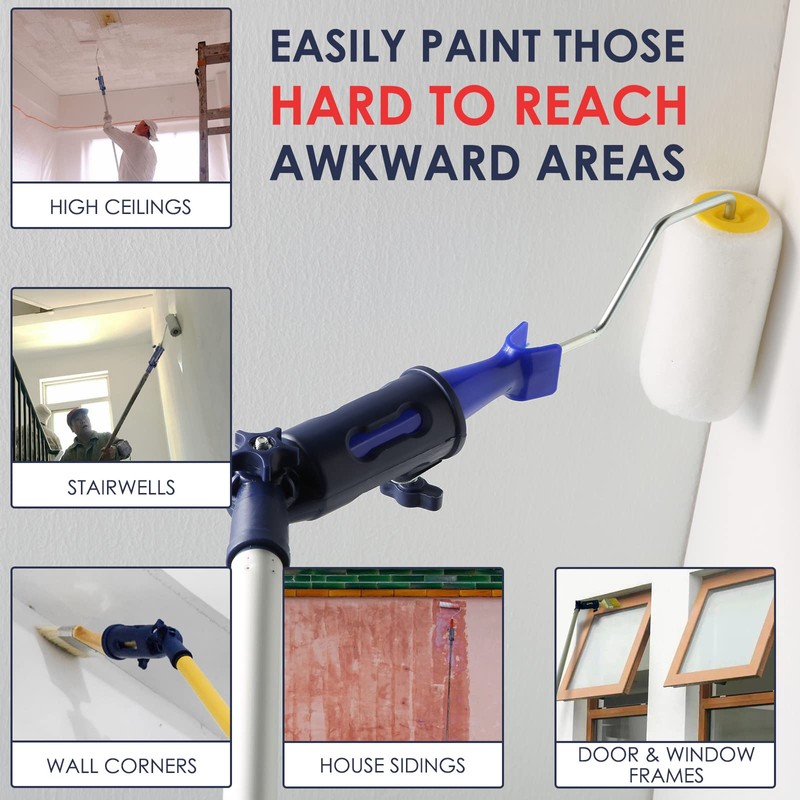 EASILY PAINT THOSE
HARD TO REACH
AWKWARD AREAS

HIGH CEILINGS

STAIRWELLS

WALL CORNERS

HOUSE SIDINGS

DOOR & WINDOW FRAMES