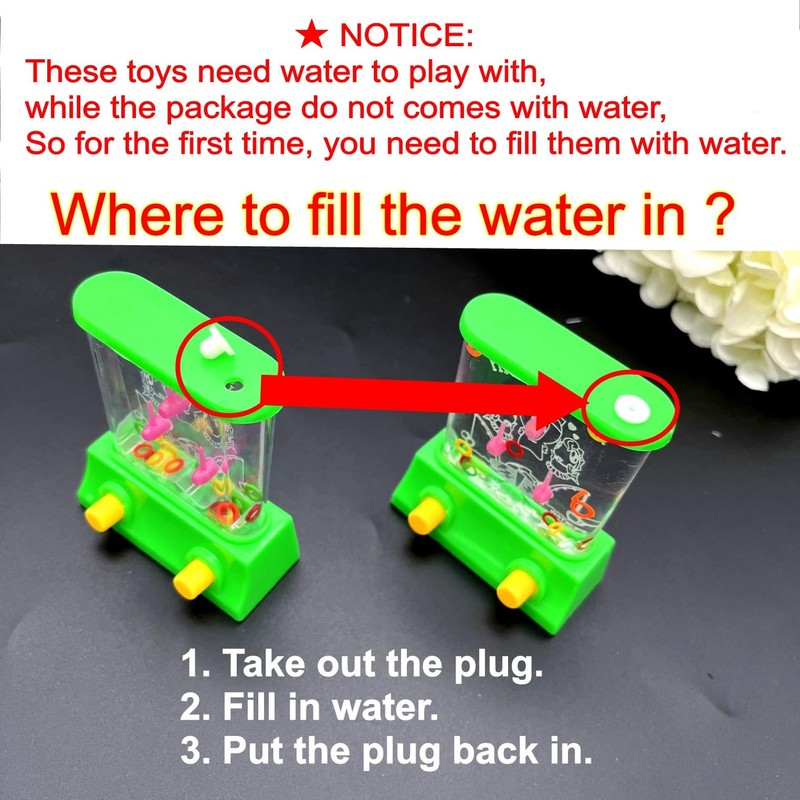 ★ NOTICE:
These toys need water to play with,
while the package do not comes with water,
So for the first time, you need to fill them with water.

Where to fill the water in ?

1. Take out the plug.
2. Fill in water.
3. Put the plug back in.