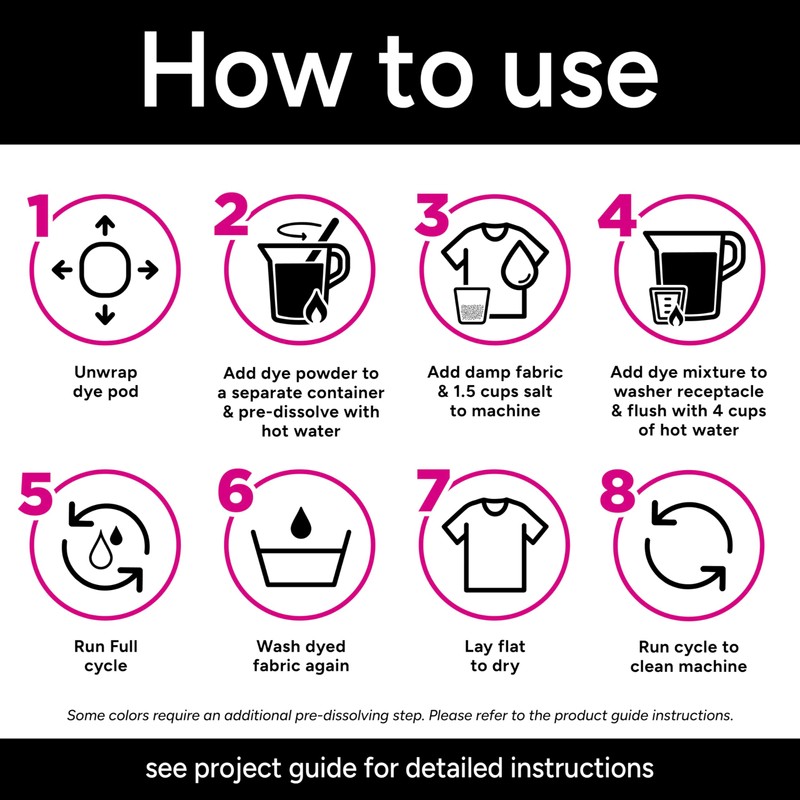 How to use

1
Unwrap dye pod

2
Add dye powder to a separate container & pre-dissolve with hot water

3
Add damp fabric & 1.5 cups salt to machine

4
Add dye mixture to washer receptacle & flush with 4 cups of hot water

5
Run Full cycle

6
Wash dyed fabric again

7
Lay flat to dry

8
Run cycle to clean machine

Some colors require an additional pre-dissolving step. Please refer to the product guide instructions.

see project guide for detailed instructions