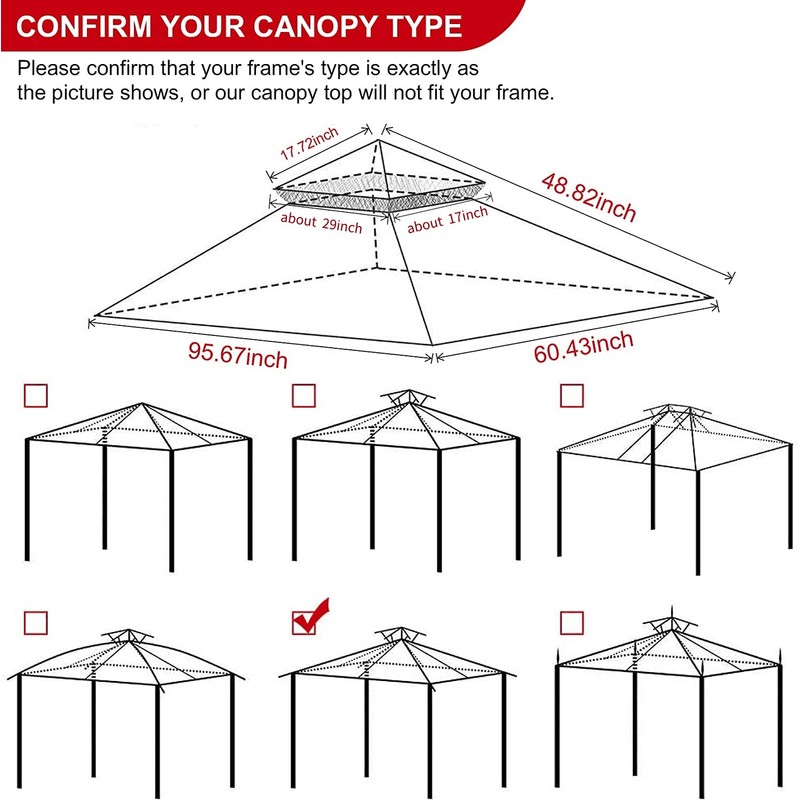 CONFIRM YOUR CANOPY TYPE

Please confirm that your frame's type is exactly as the picture shows, or our canopy top will not fit your frame.

17.72inch

48.82inch

about 29inch

about 17inch

95.67inch

60.43inch