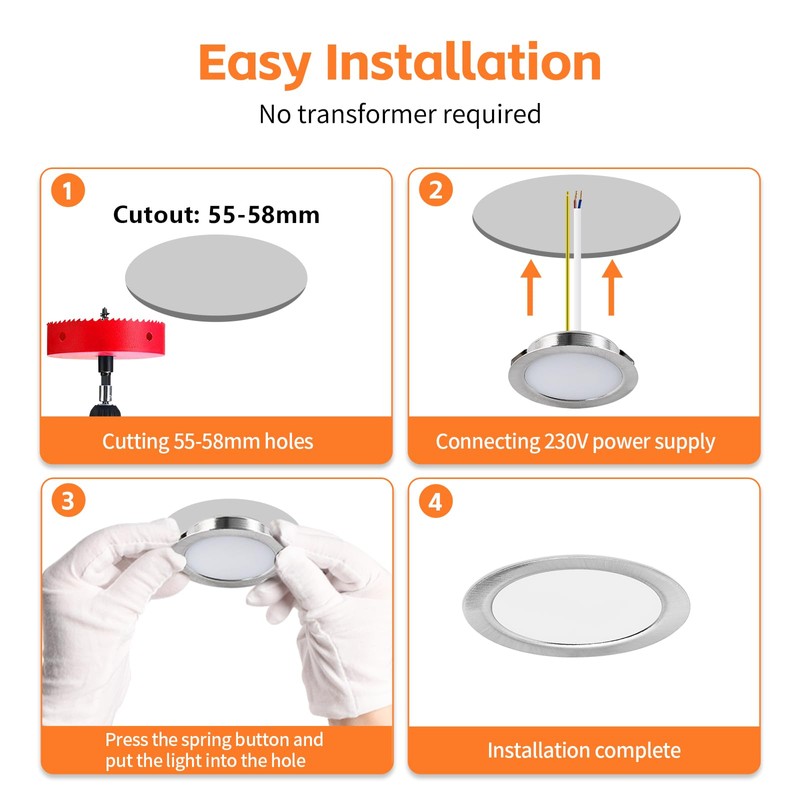 Easy Installation

No transformer required

1

Cutout: 55-58mm

Cutting 55-58mm holes

2

Connecting 230V power supply

3

Press the spring button and put the light into the hole

4

Installation complete