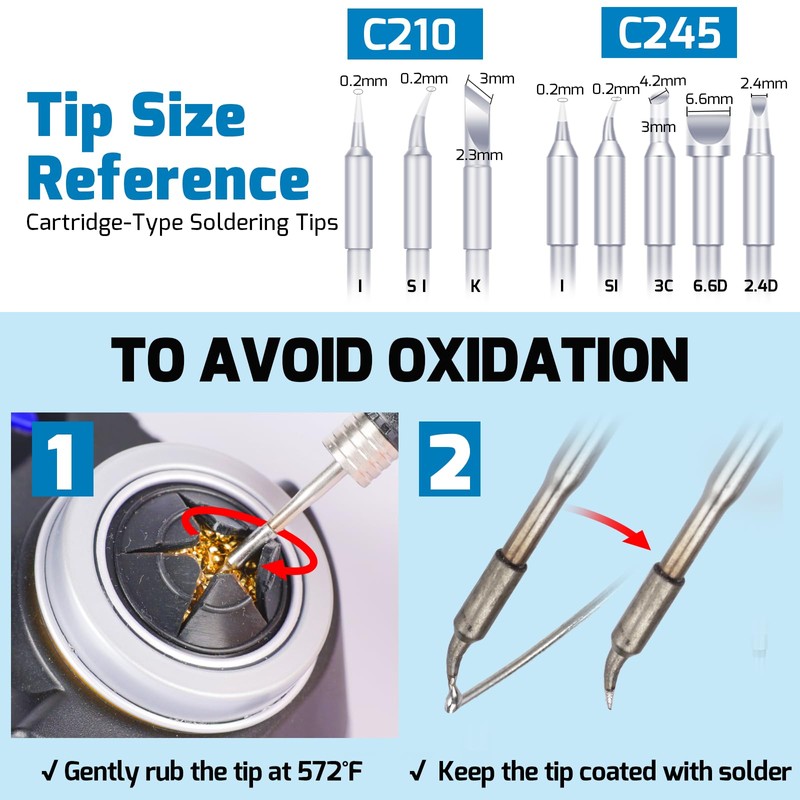 Tip Size Reference

Cartridge-Type Soldering Tips

C210

0.2mm
0.2mm
3mm
2.3mm

I
S I
K

C245

0.2mm
0.2mm
4.2mm
3mm
6.6mm
2.4mm

I
SI
3C
6.6D
2.4D

TO AVOID OXIDATION

1

2

✓ Gently rub the tip at 572°F

✓ Keep the tip coated with solder