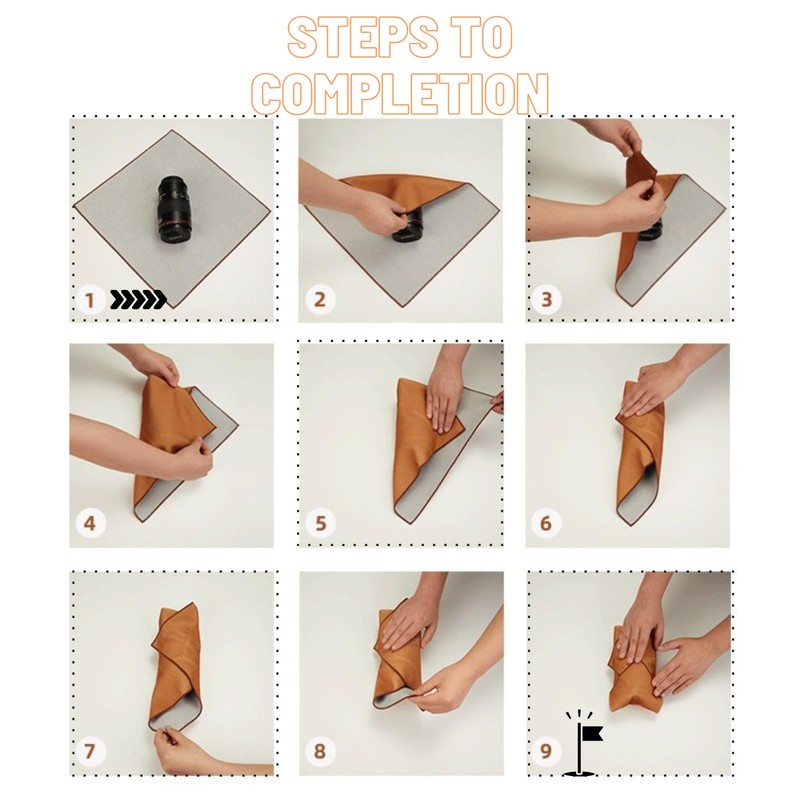 STEPS TO
COMPLETION

1

2

3

4

5

6

7

8

9